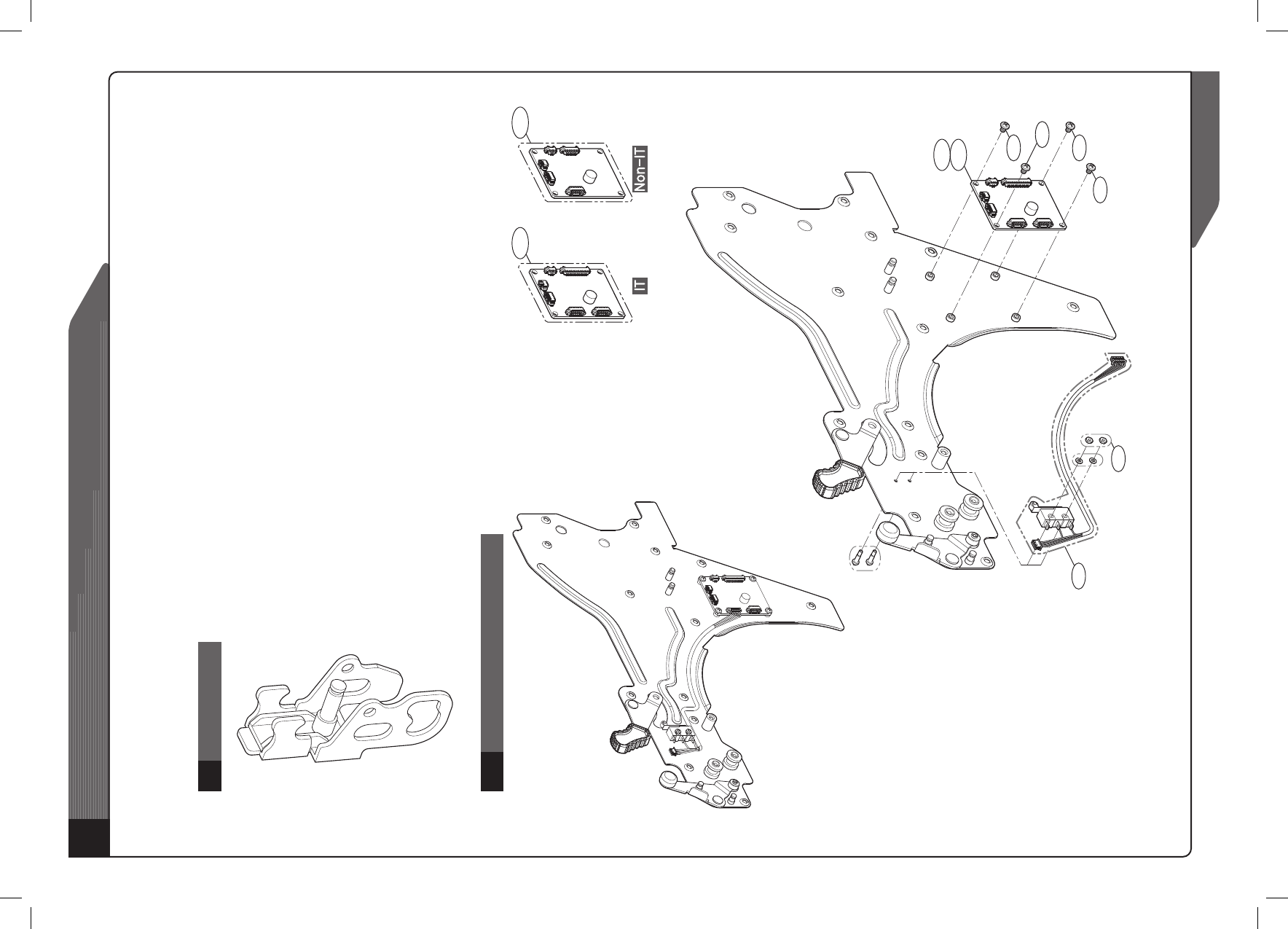 Non-IT

IT