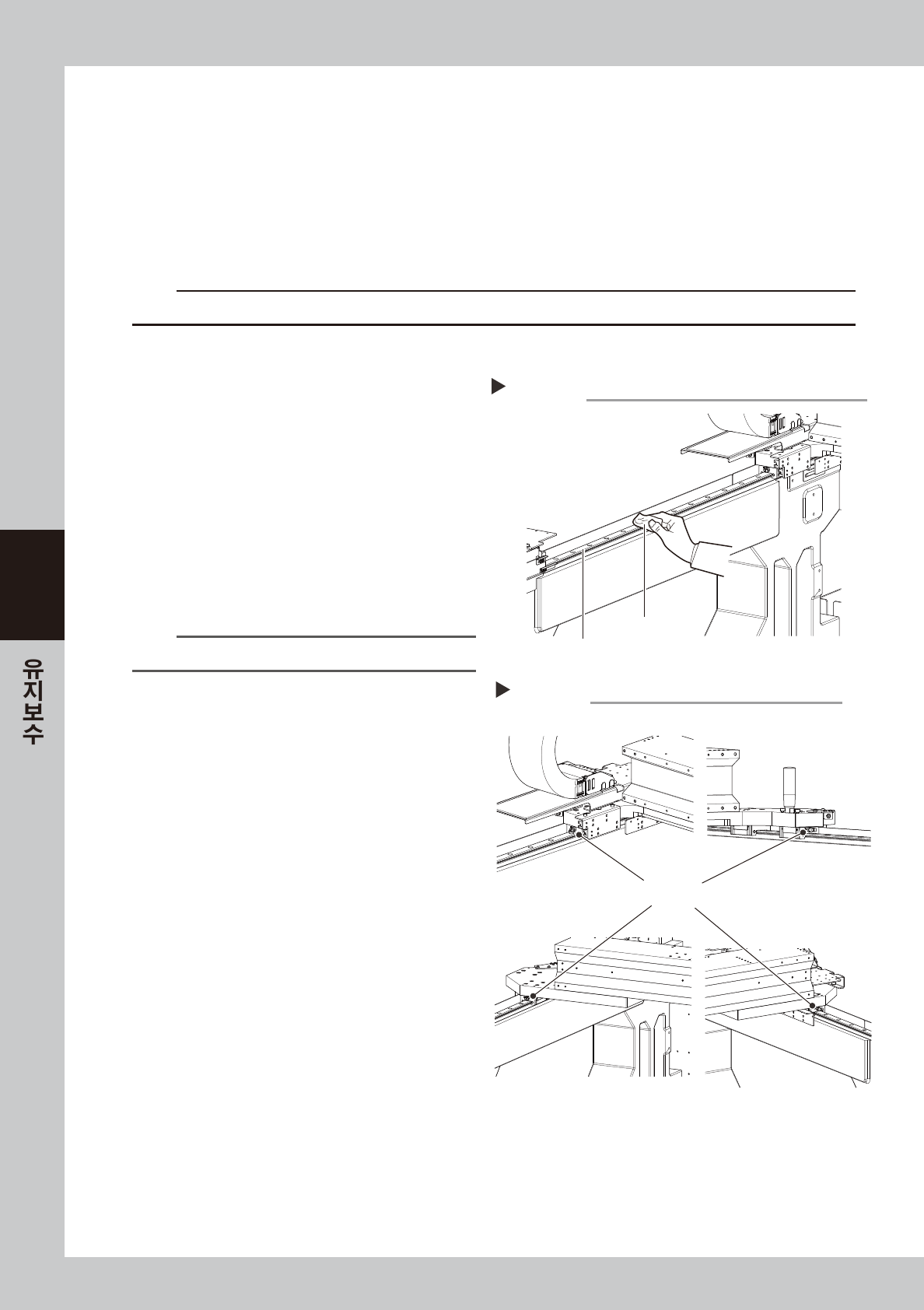 유지보수