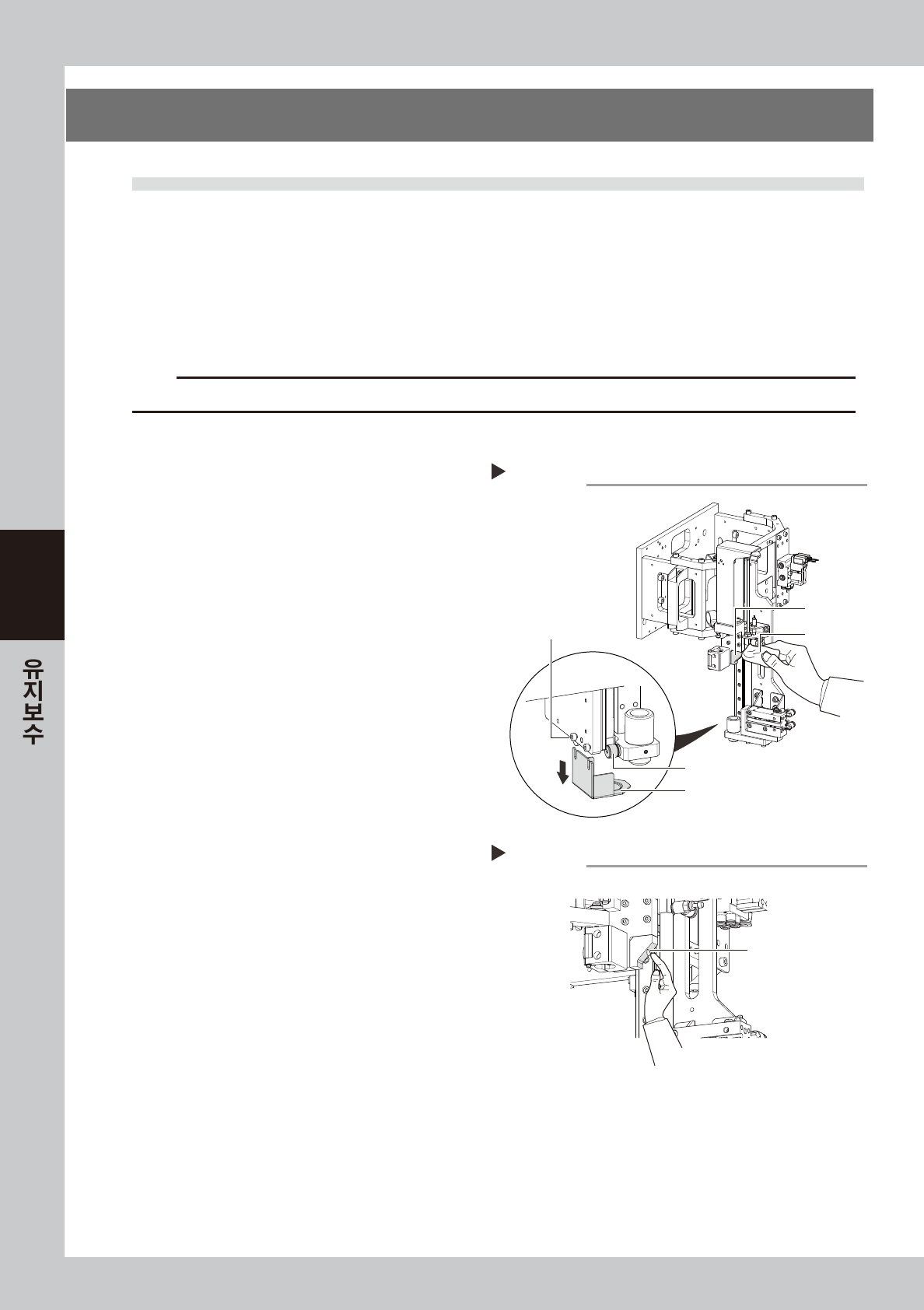 유지보수