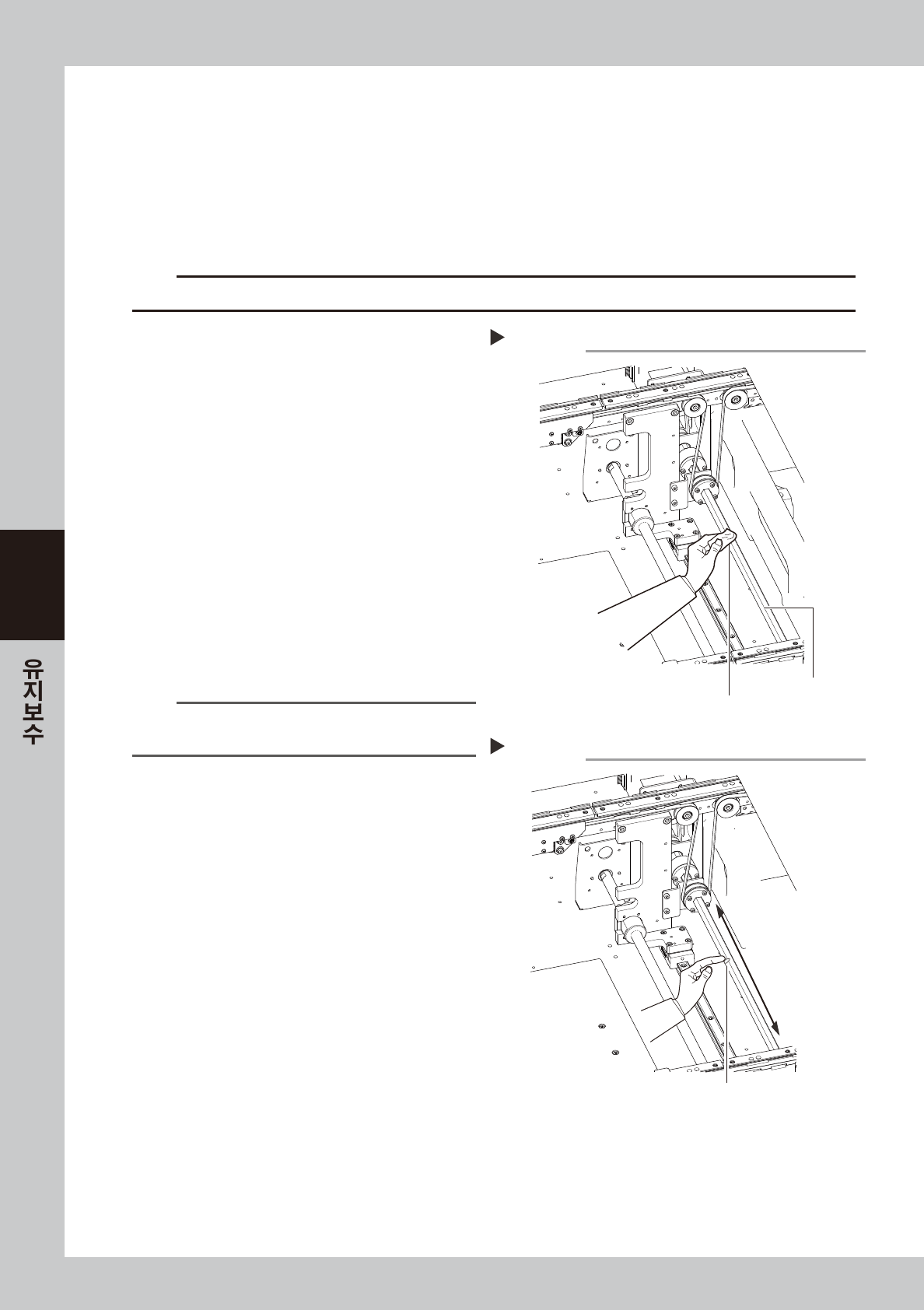 유지보수