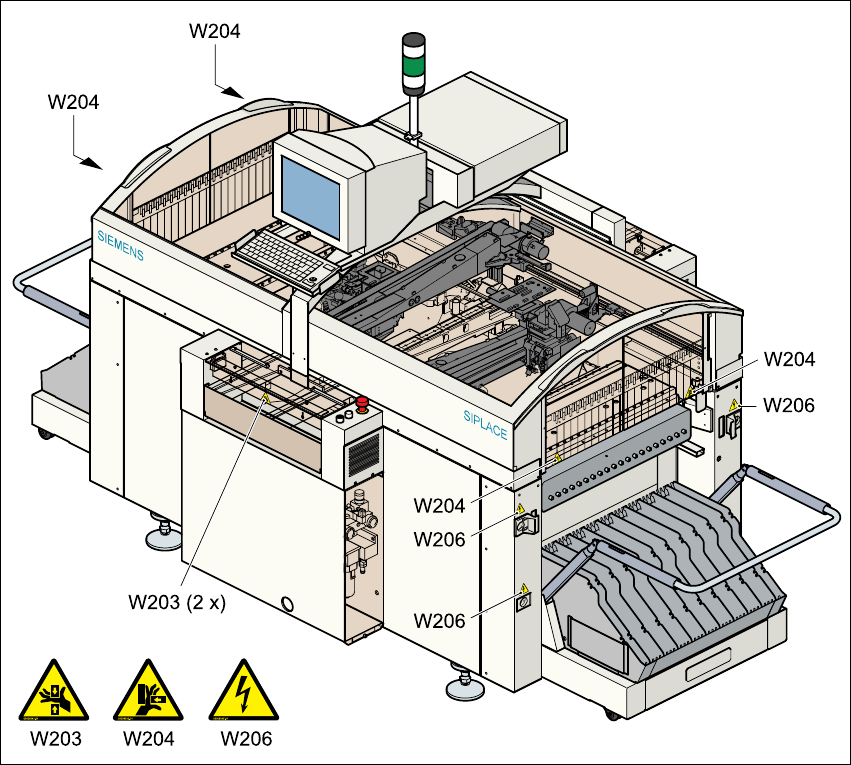 W204

W204

SIEMENS

SIPLACE

W204

W206

W204

W206

W206

W203 (2 x)

W203

W204

W206