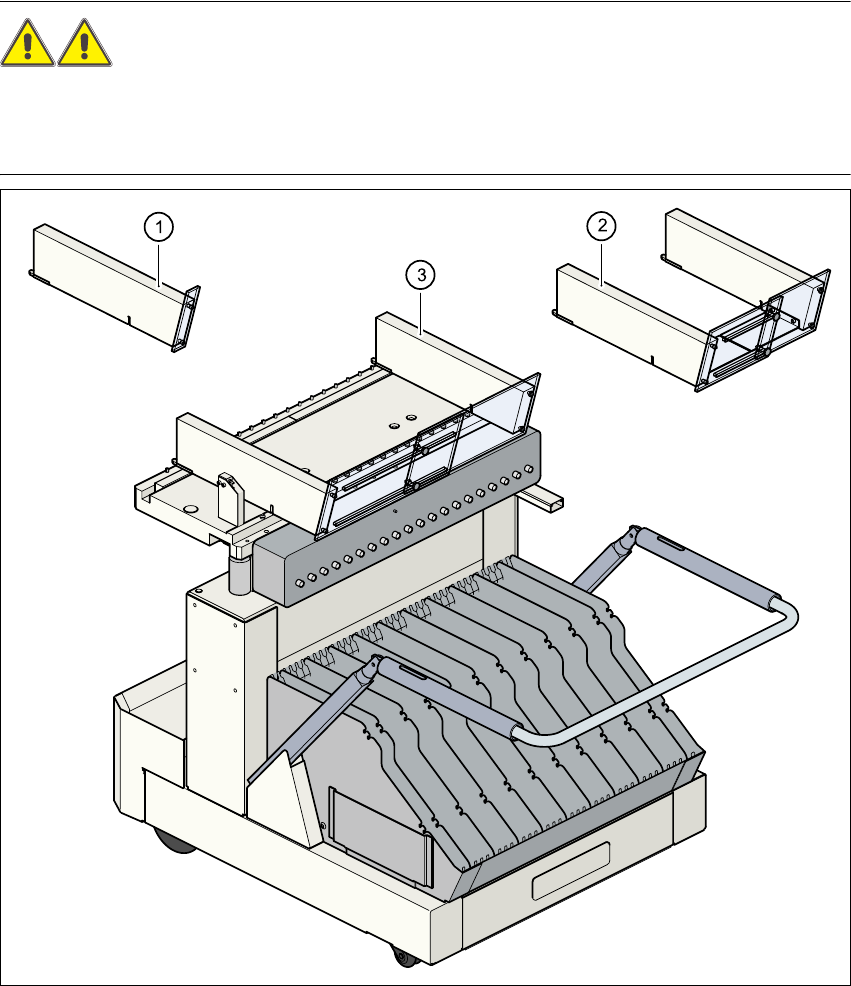 1

2

3