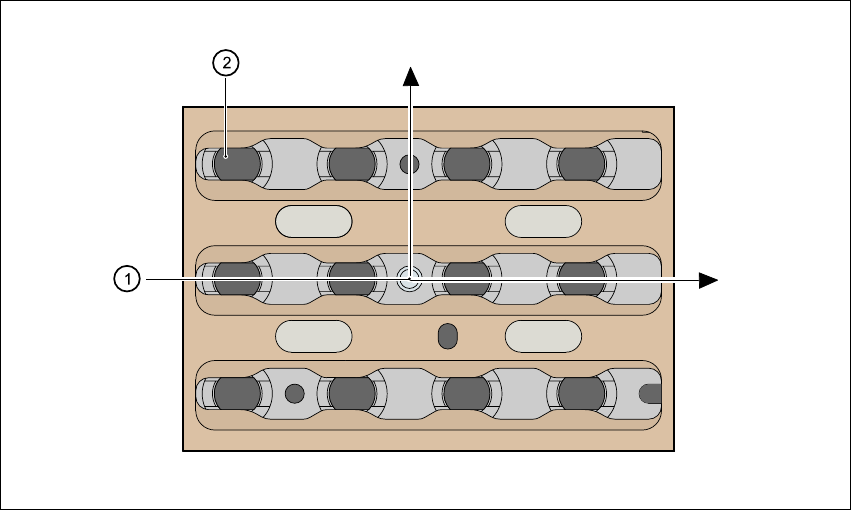 2

1