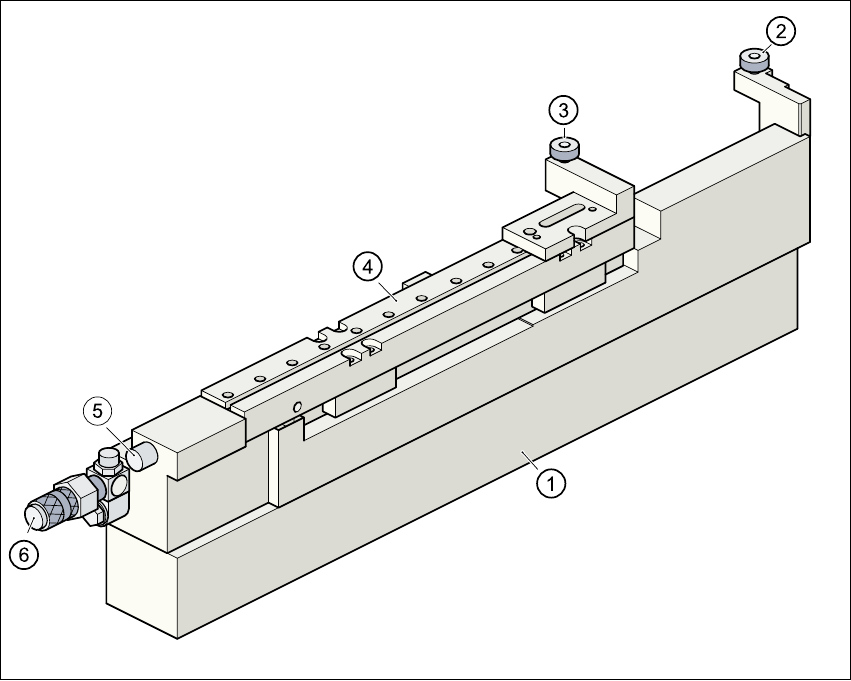 2
3
4
5
1
6