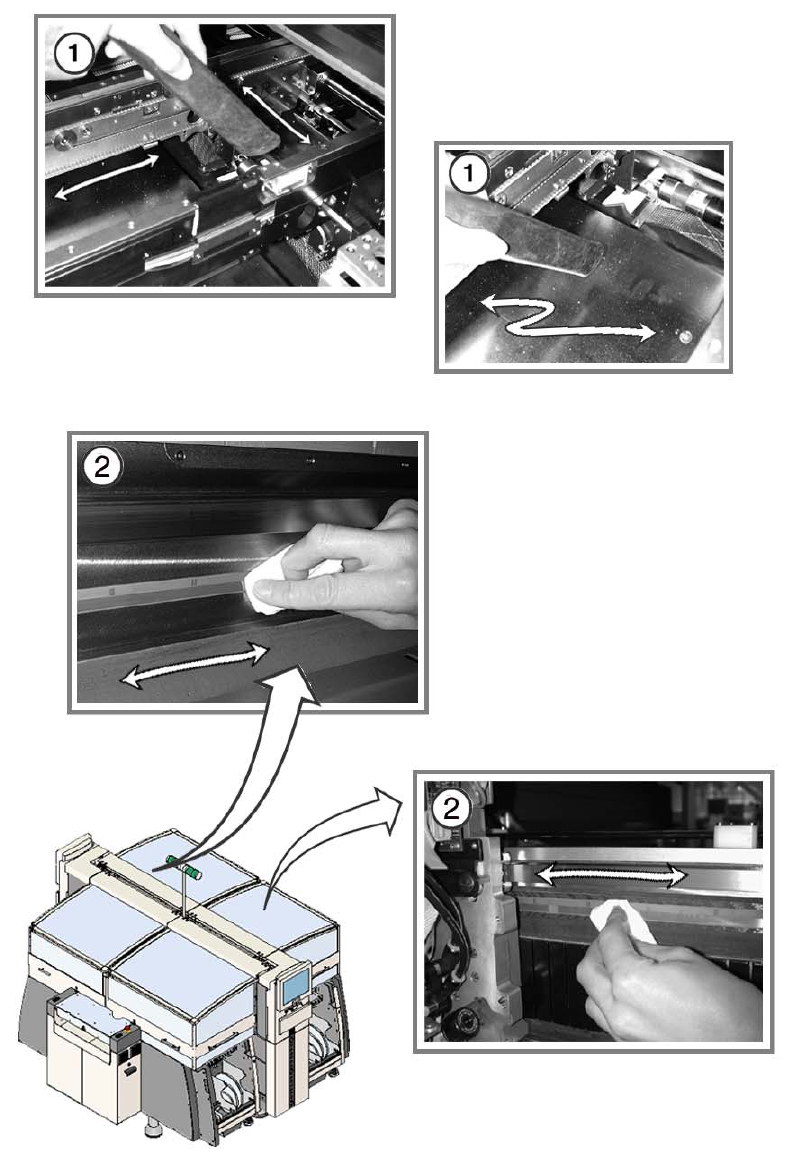 1

1

2

2