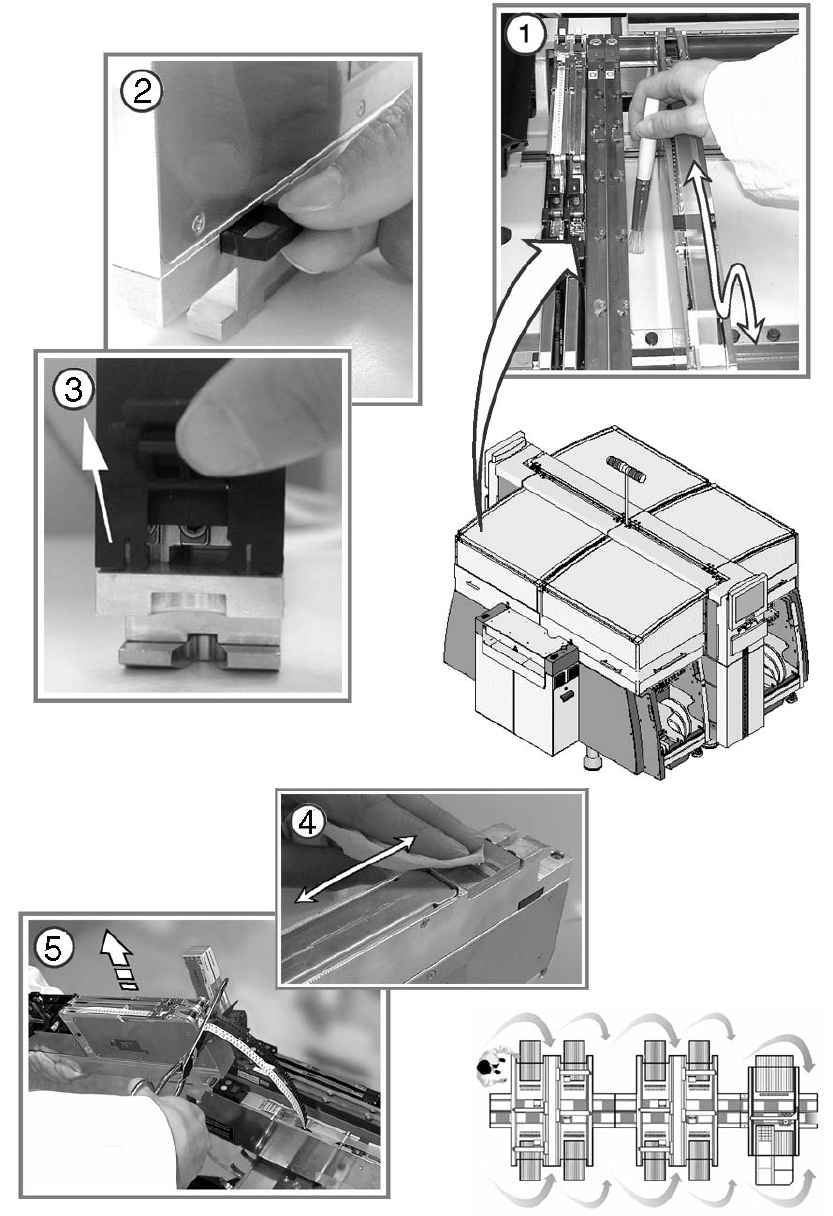 1

2

3

4

5