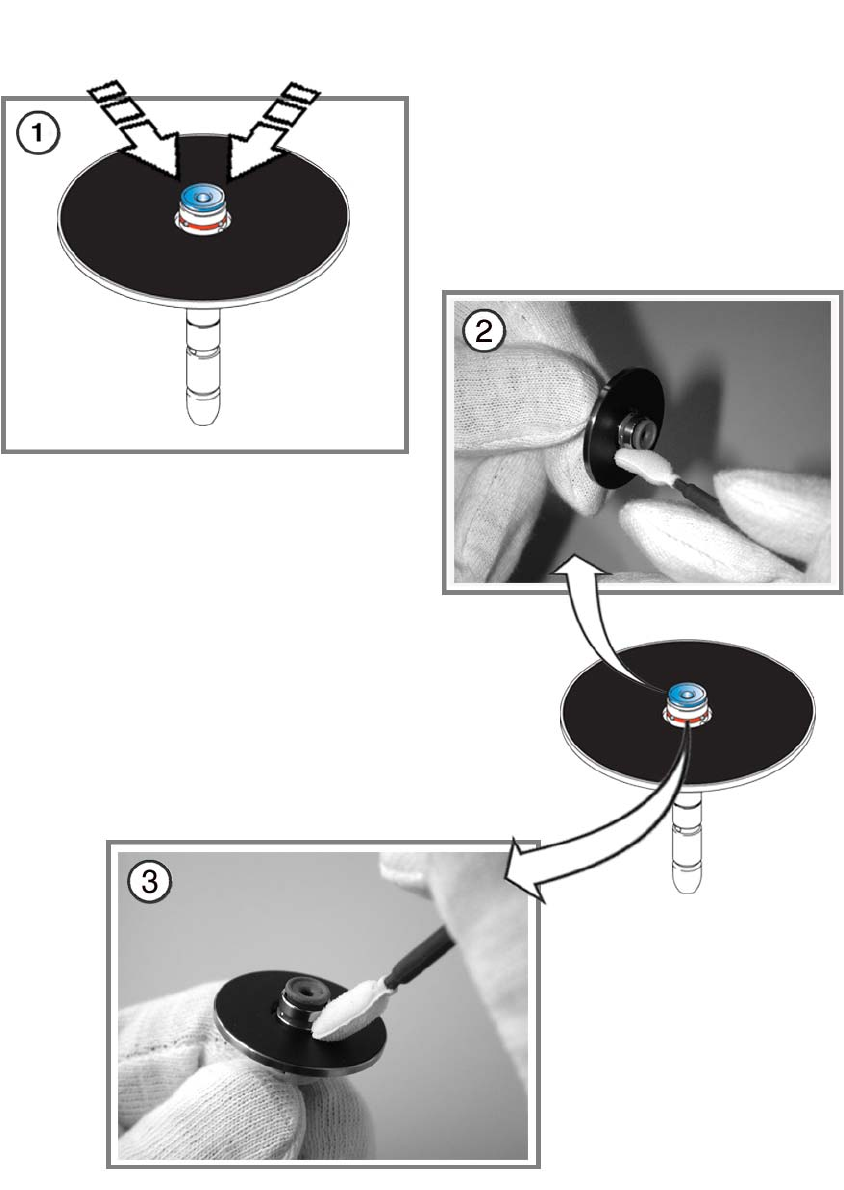 1

2

3