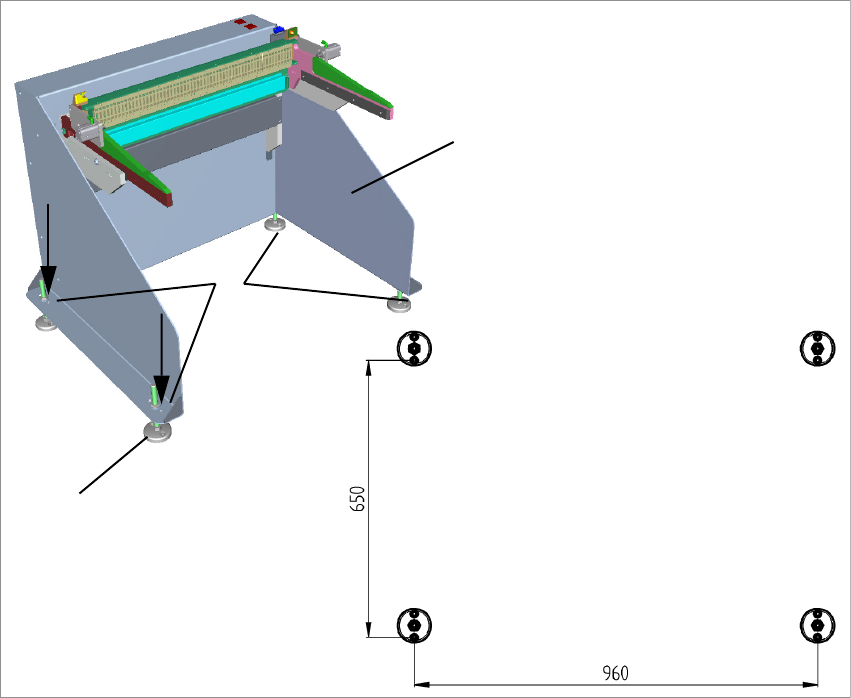 650

960