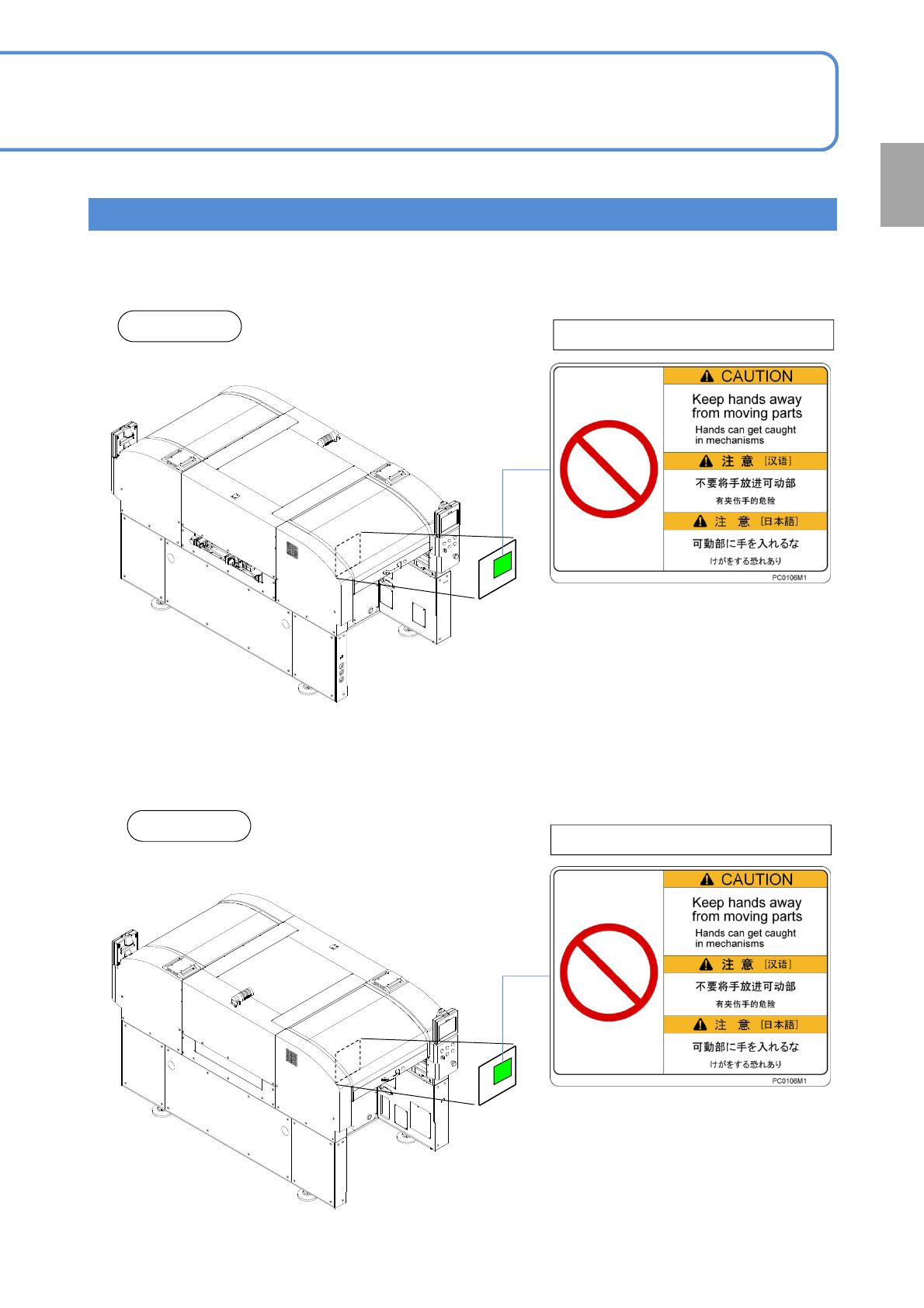 CAUTION

Keep hands away from moving parts

Hands can get caught in mechanisms

注 意 [汉语]

不要将手放进可动部

有夹伤手的危险

注 意 [日本語]

可動部に手を入れるな

けがをする恐れあり

PC0106M1

CAUTION

Keep hands away from moving parts

Hands can get caught in mechanisms

注 意 [汉语]

不要将手放进可动部

有夹伤手的危险

注 意 [日本語]

可動部に手を入れるな

けがをする恐れあり

PC0106M1