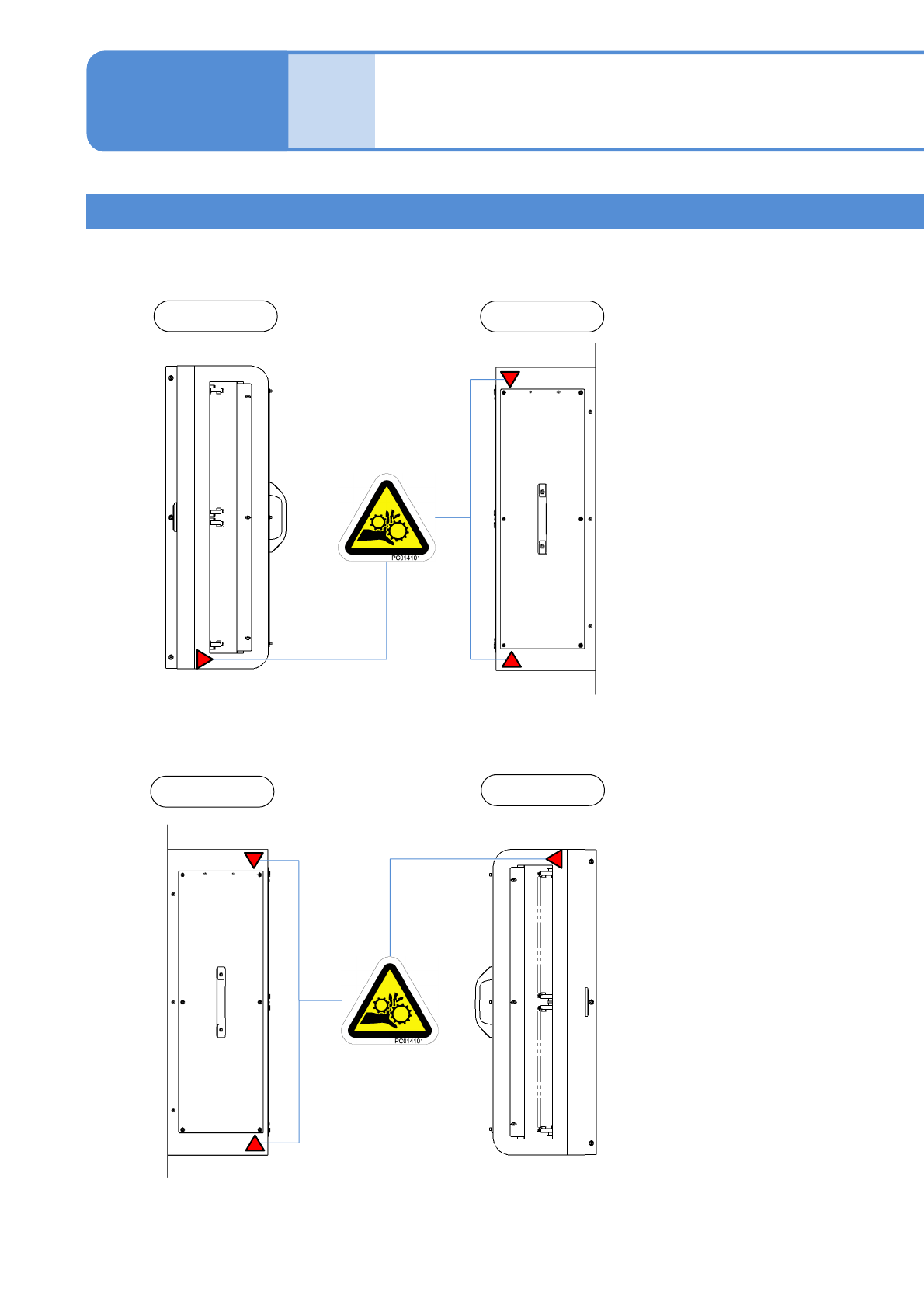 PC014101

PC014101