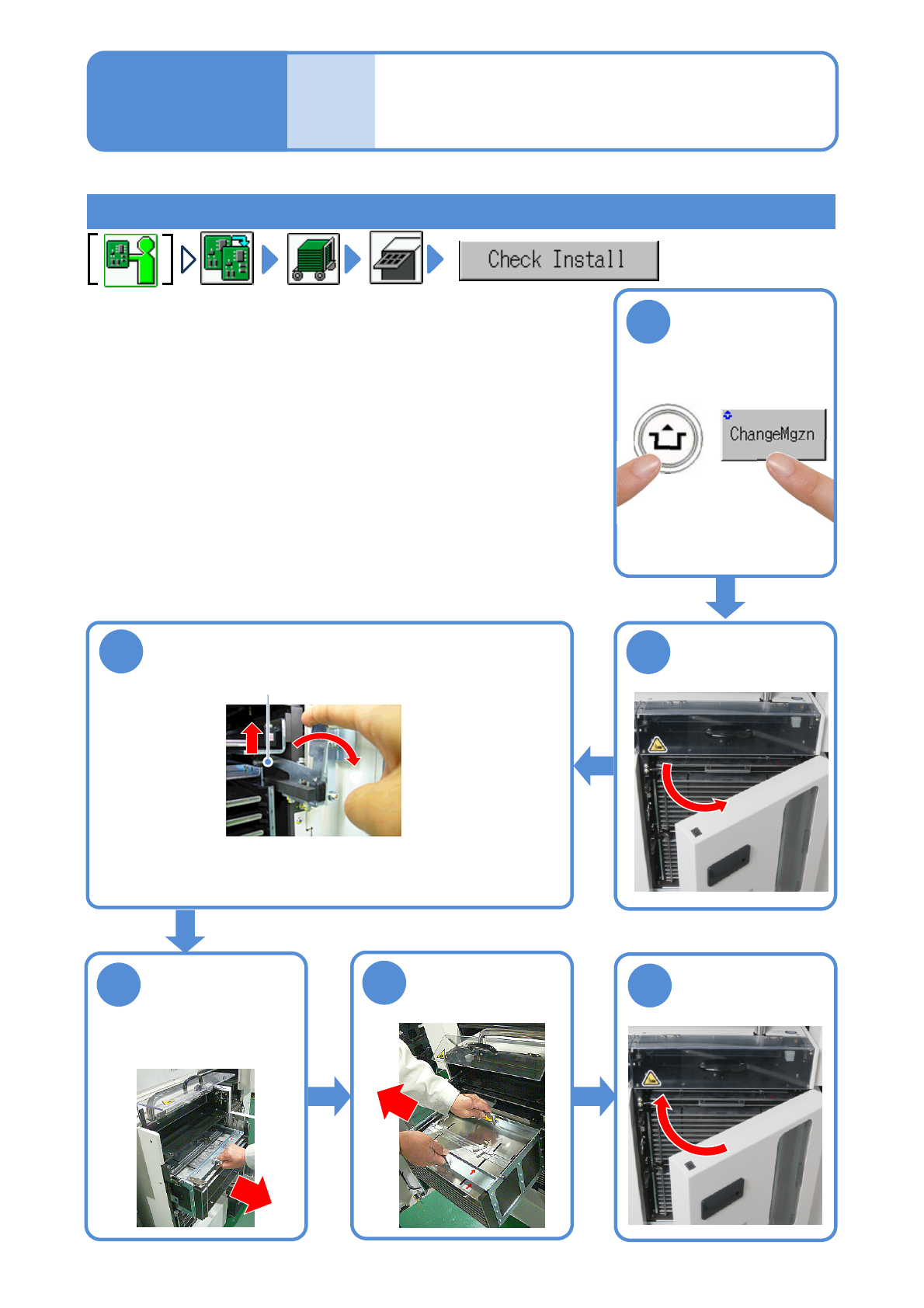 Check Install

ChangeMgzn