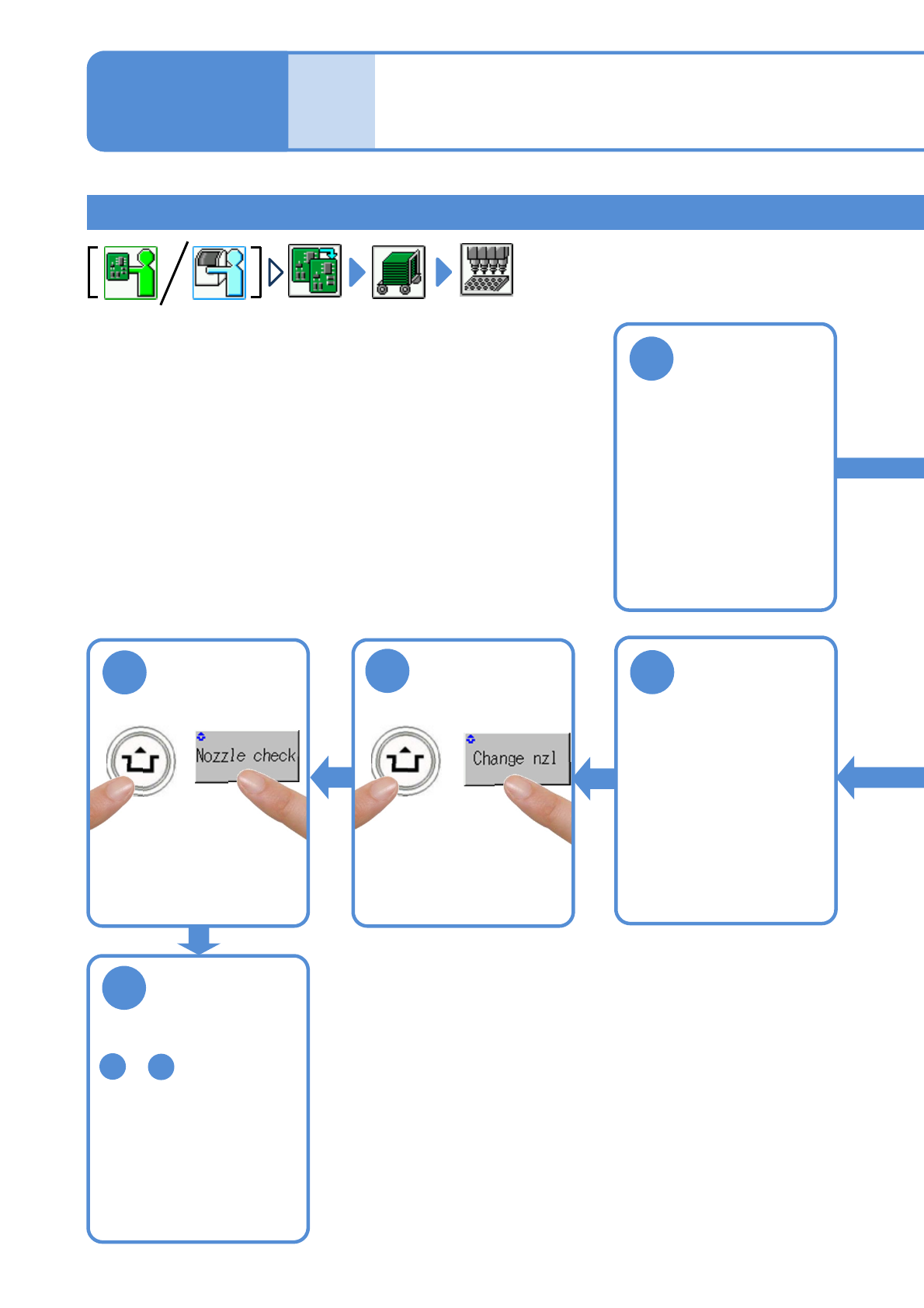 Nozzle check

Change nzl