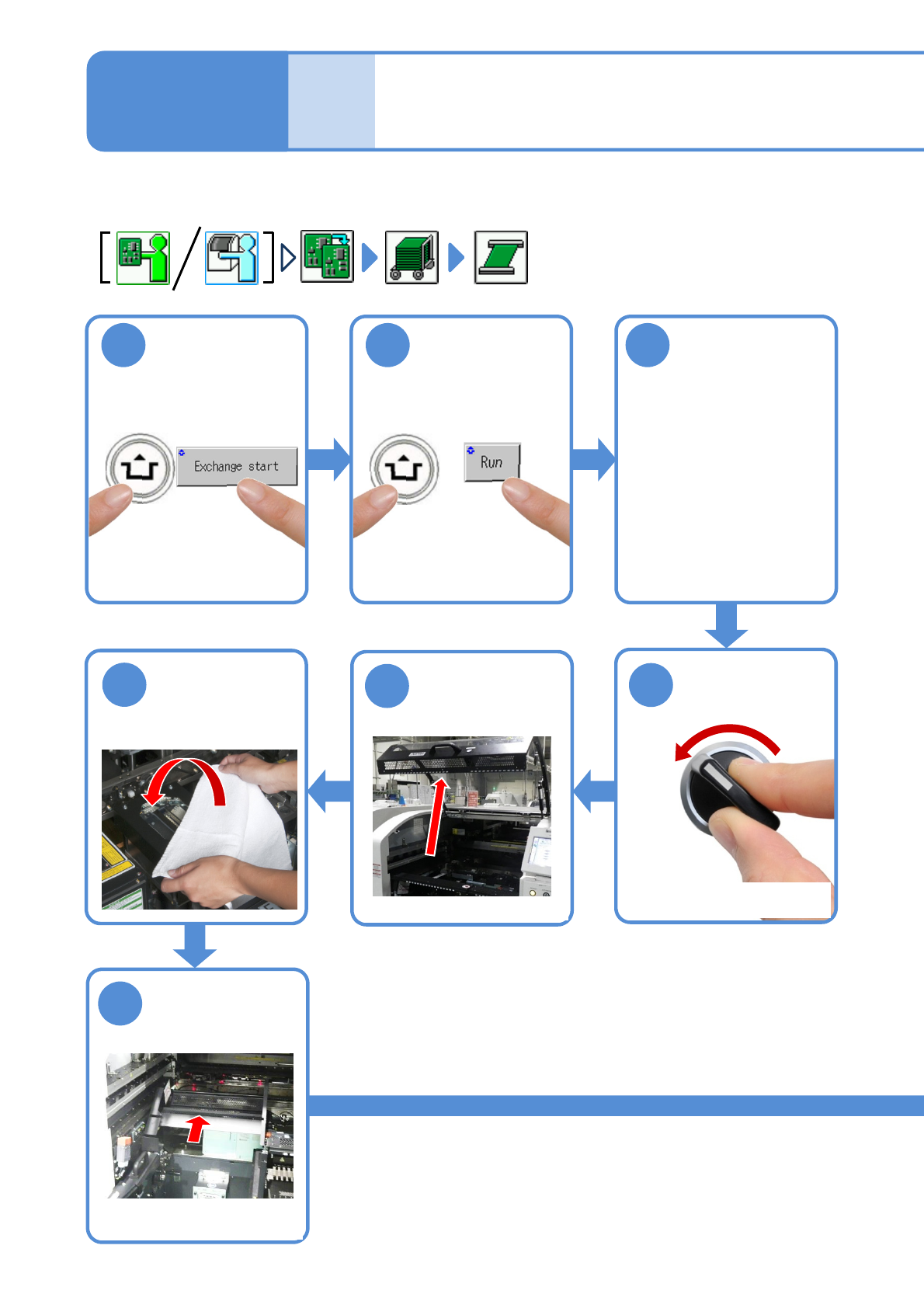 Exchange start

Run