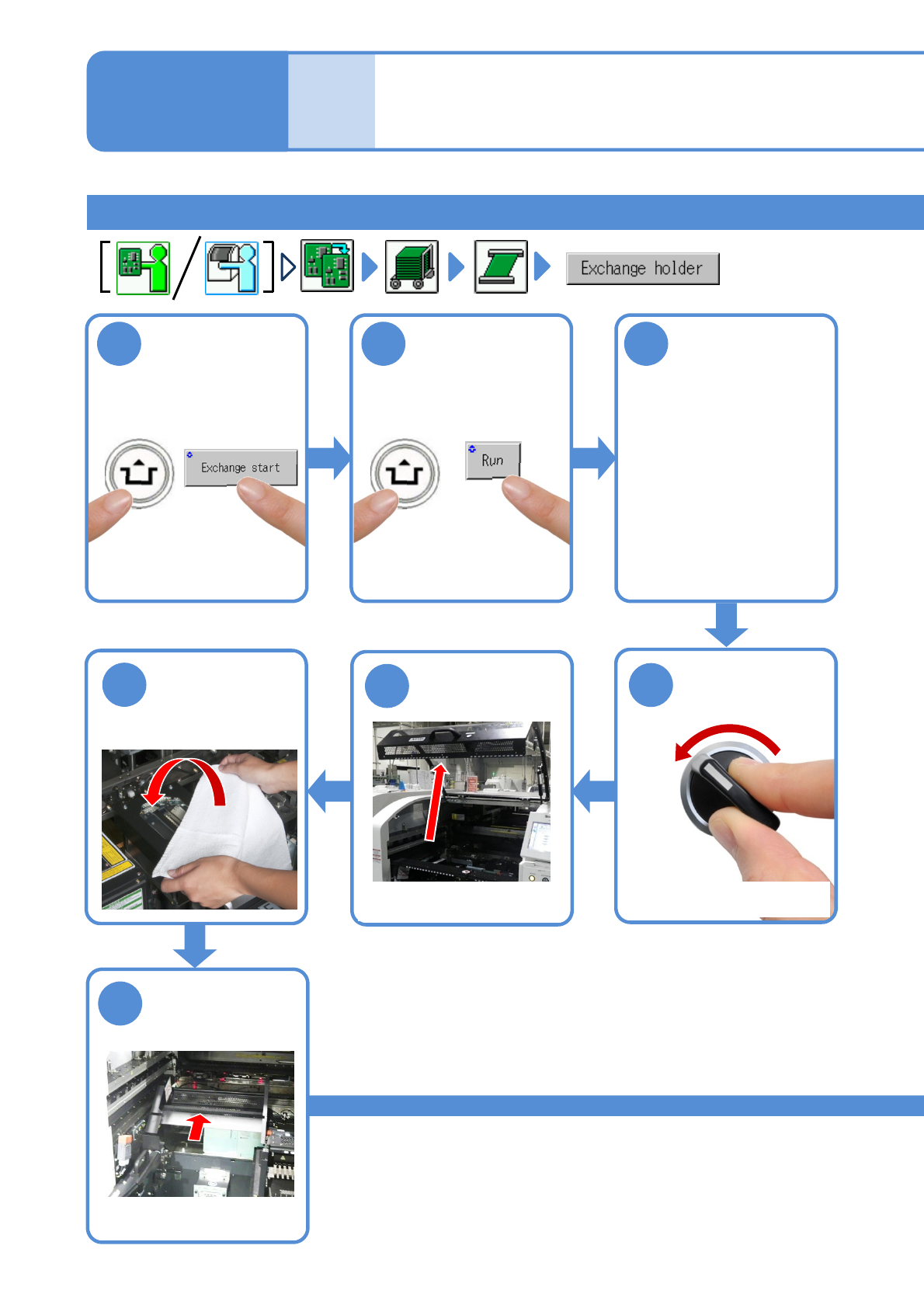 Exchange holder

Exchange start

Run