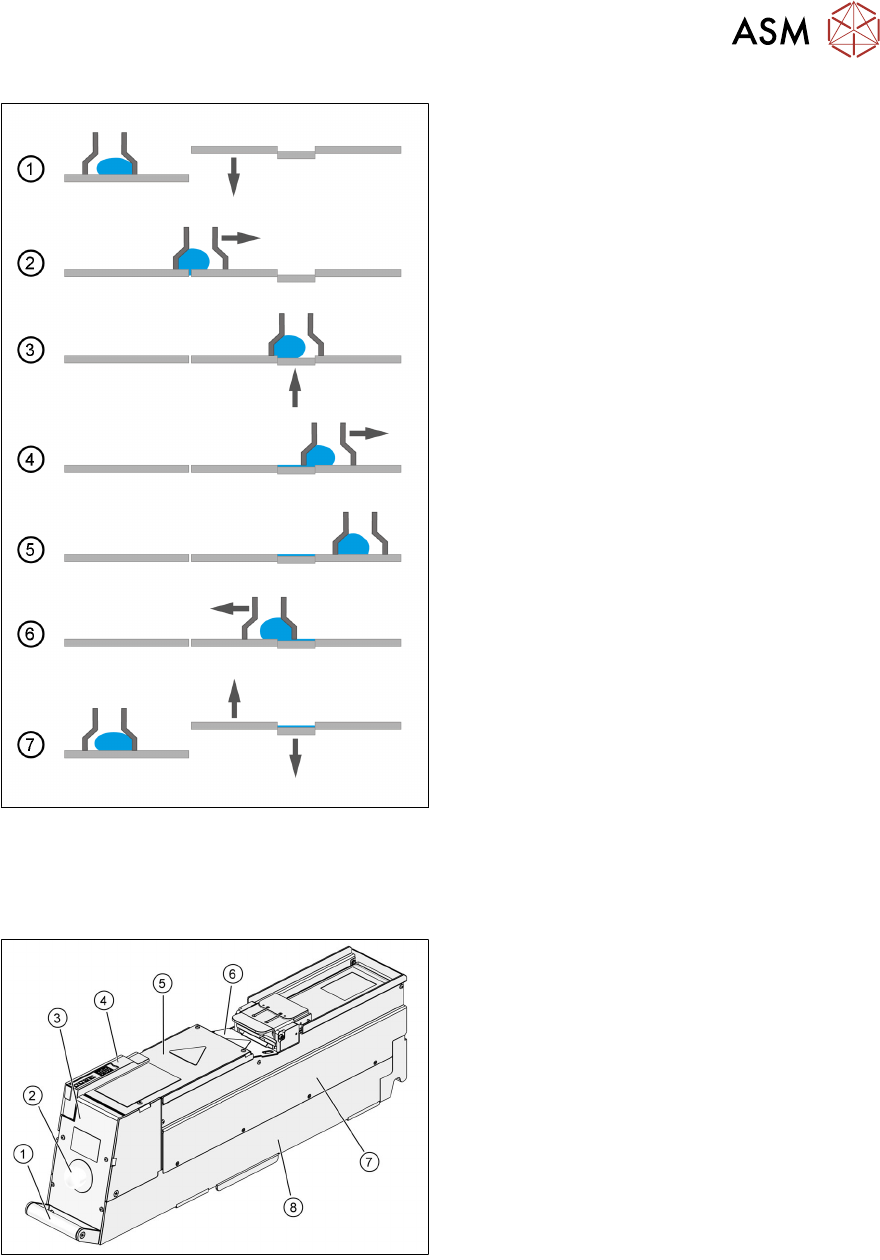 ASM

1

2

3

4

5

6

7

1
2
3
4
5
6
7
8