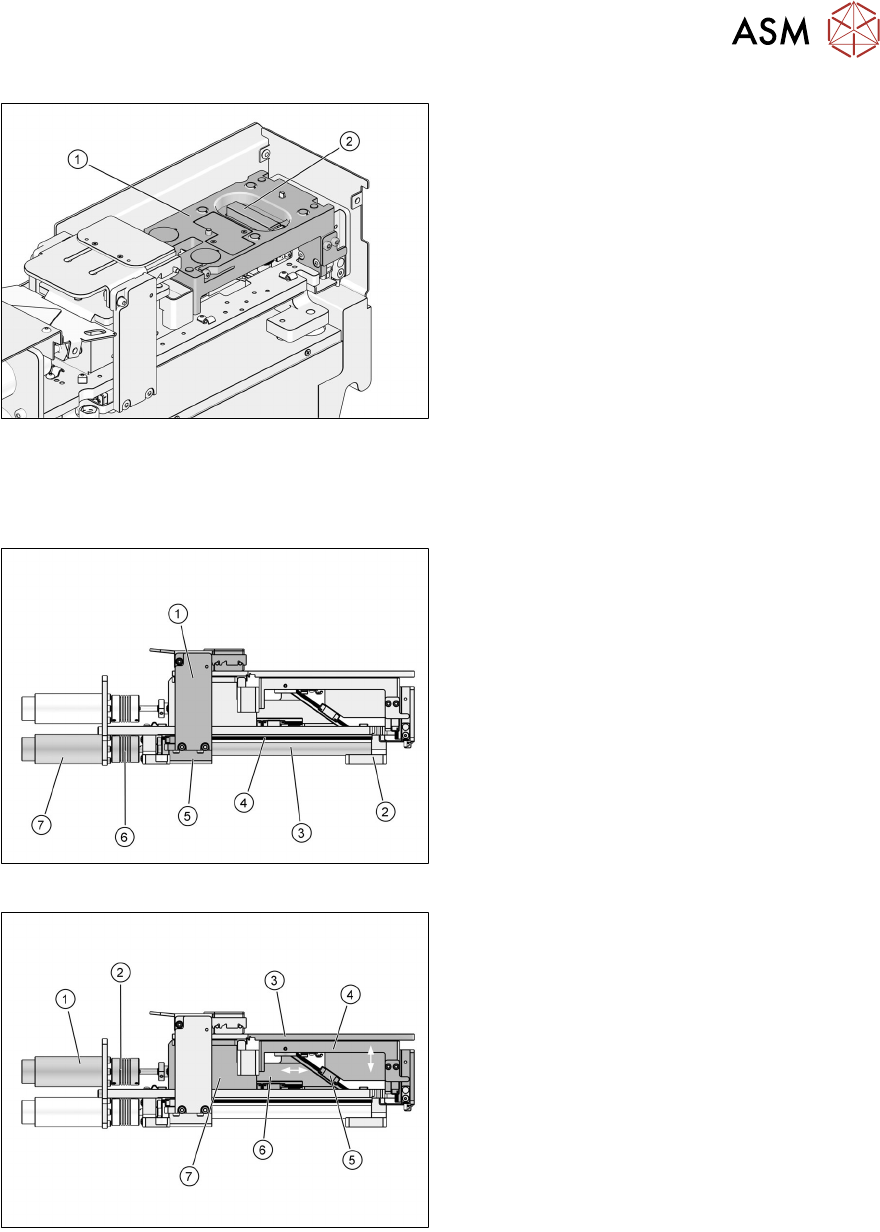 ASM

1
2

1
7
6
5
4
3
2

1
2
3
4
7
6
5