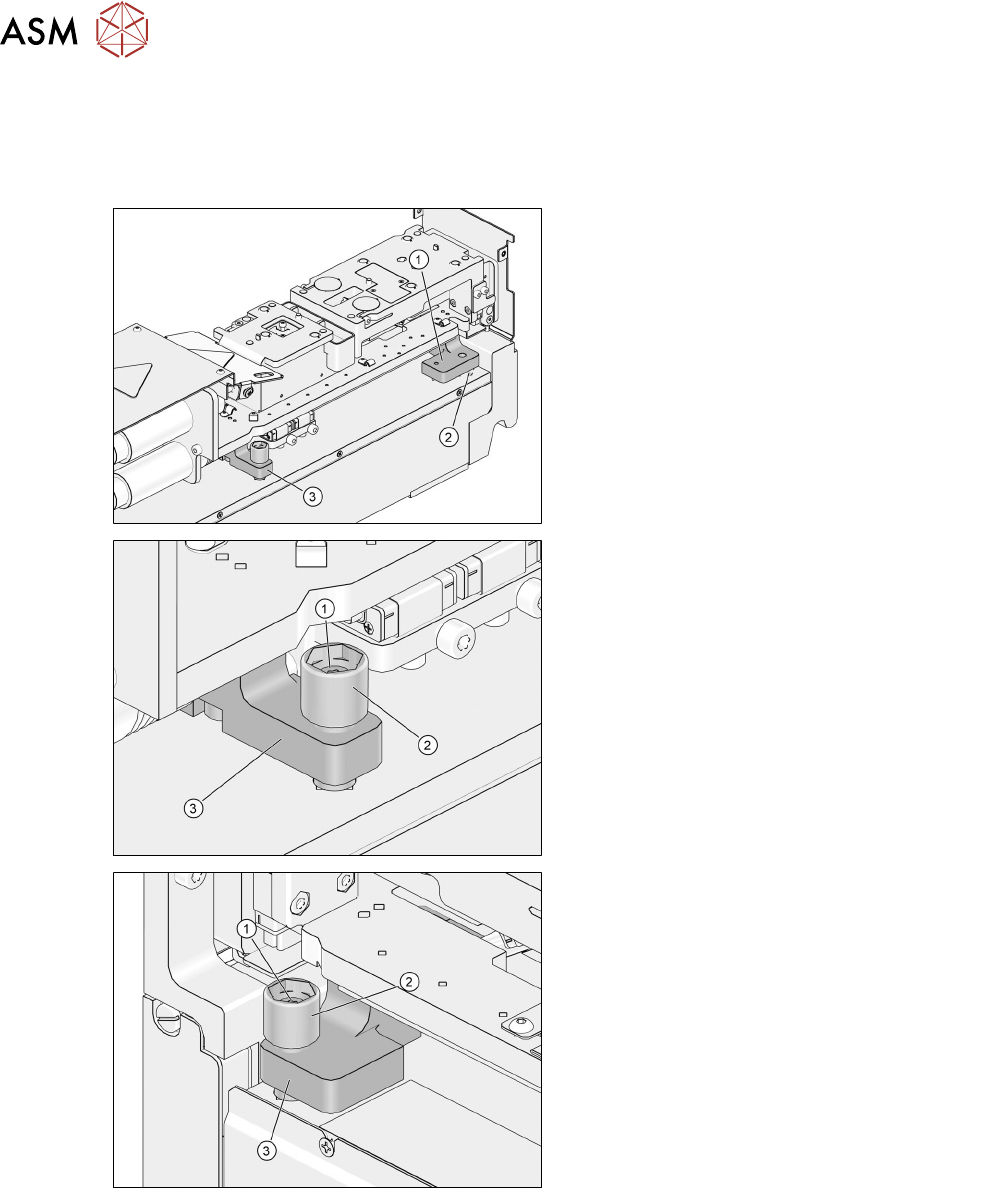 ASM

1
2
3

1
2
3

1
2
3