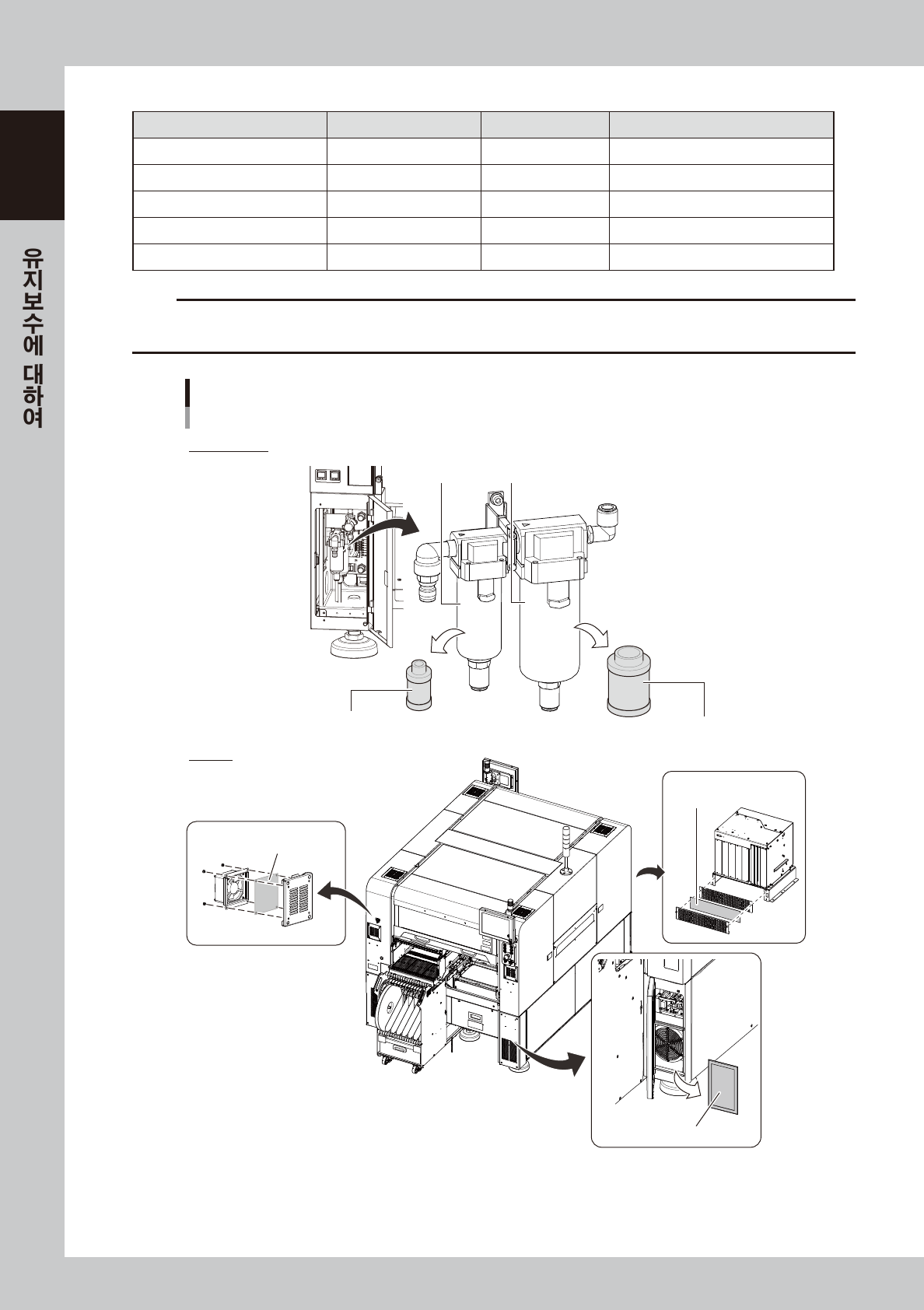 유지보수에 대하여