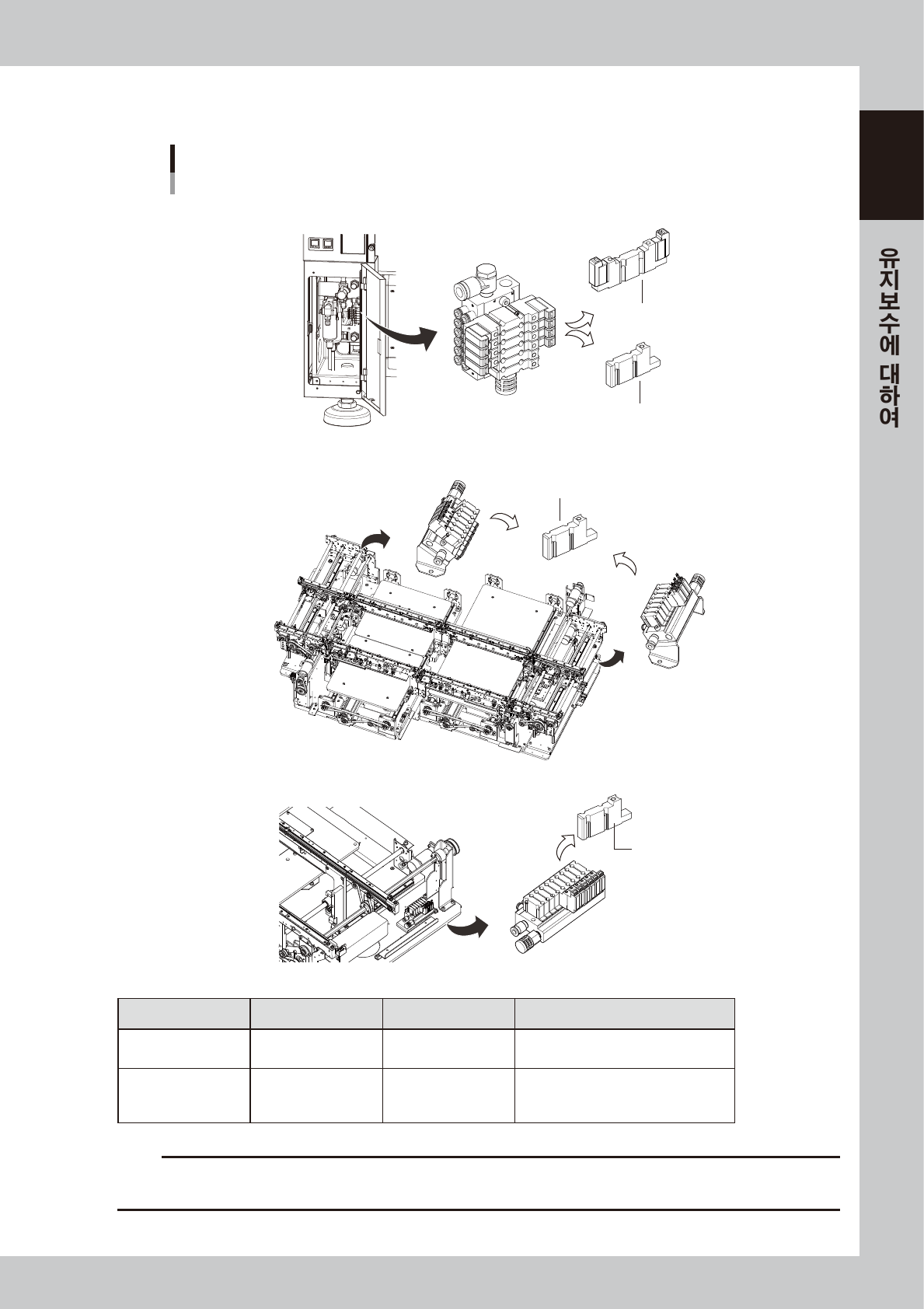 유지보수에 대하여