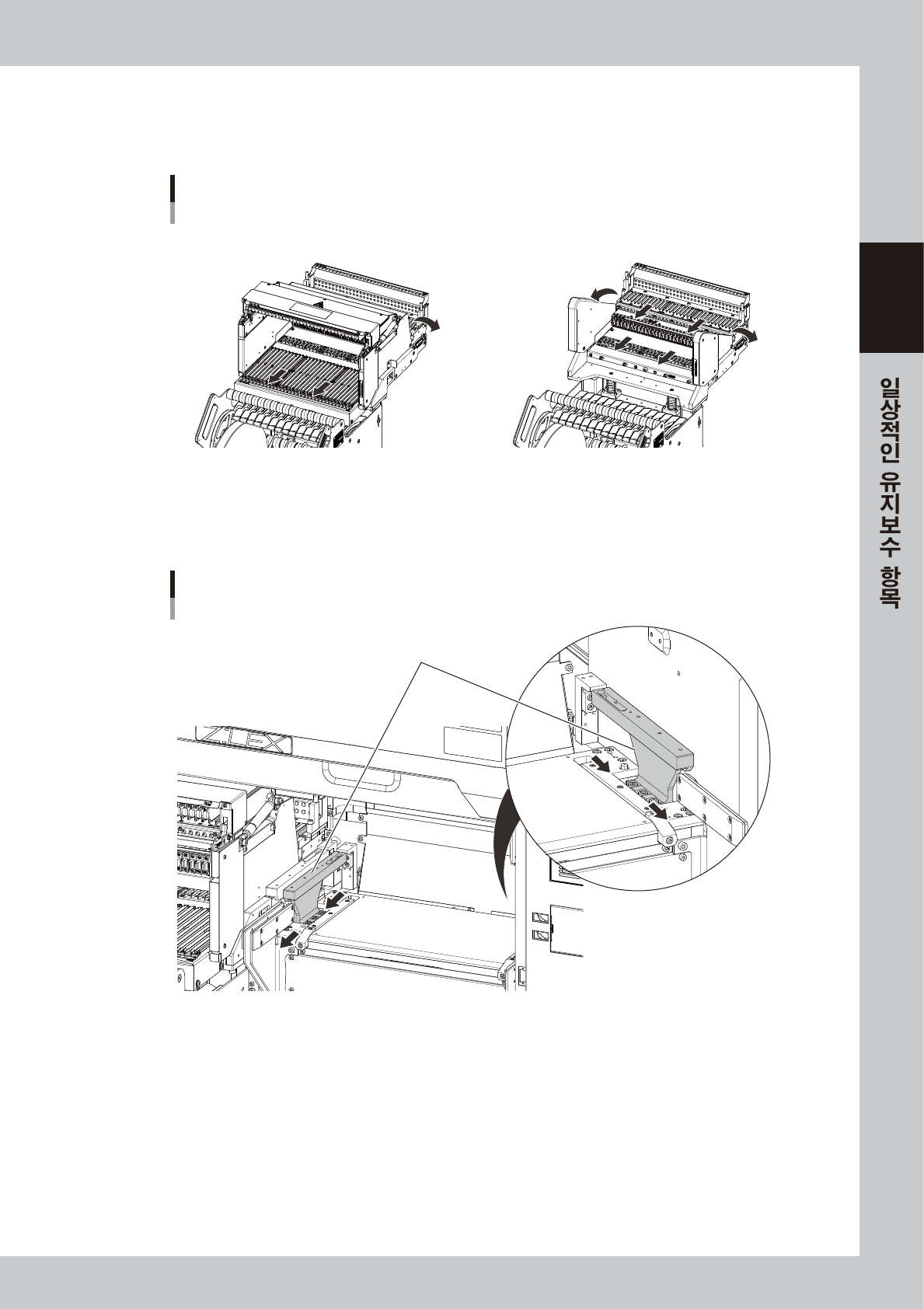 일상적인 유지보수 항목