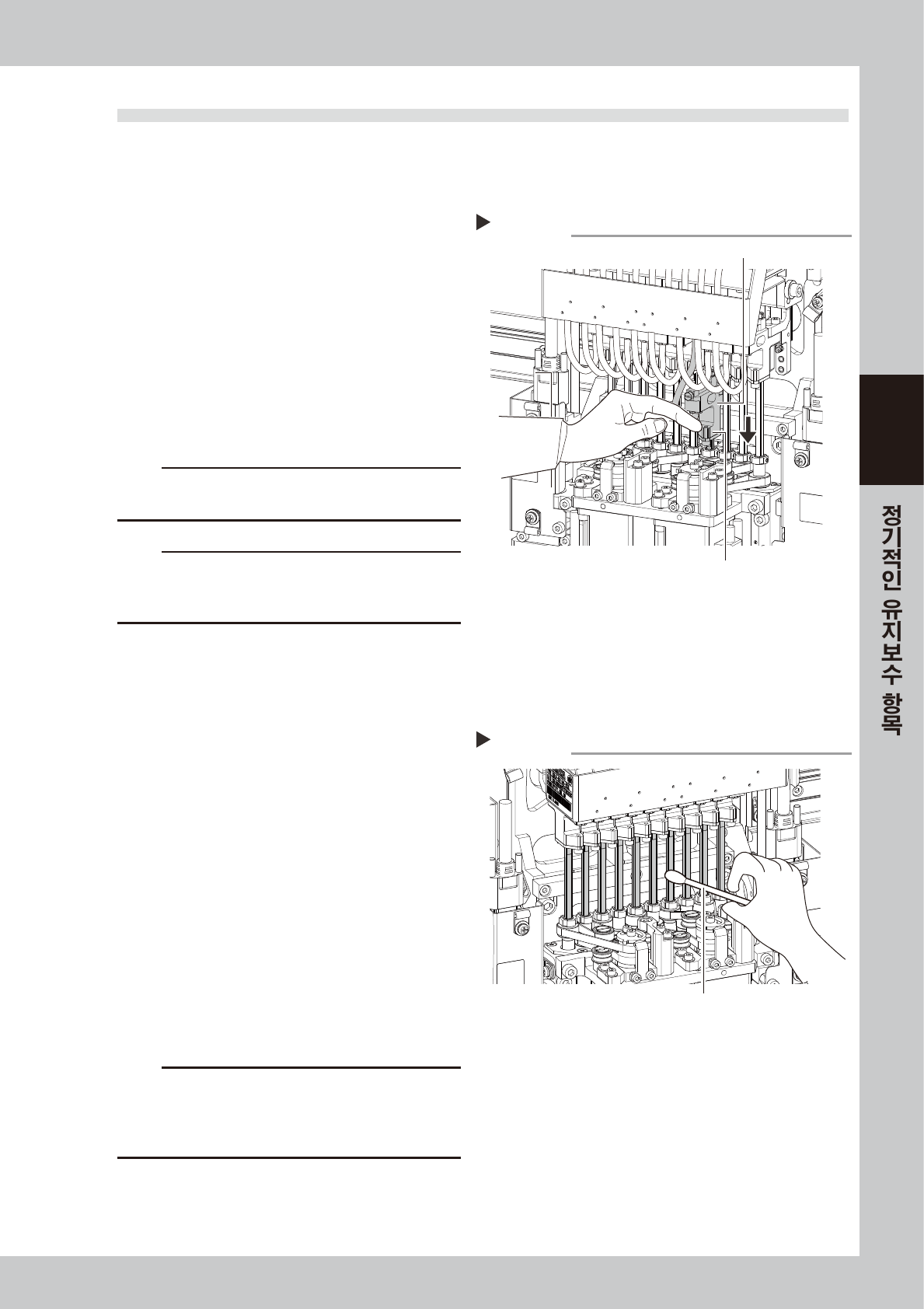 정기적인 유지보수 항목