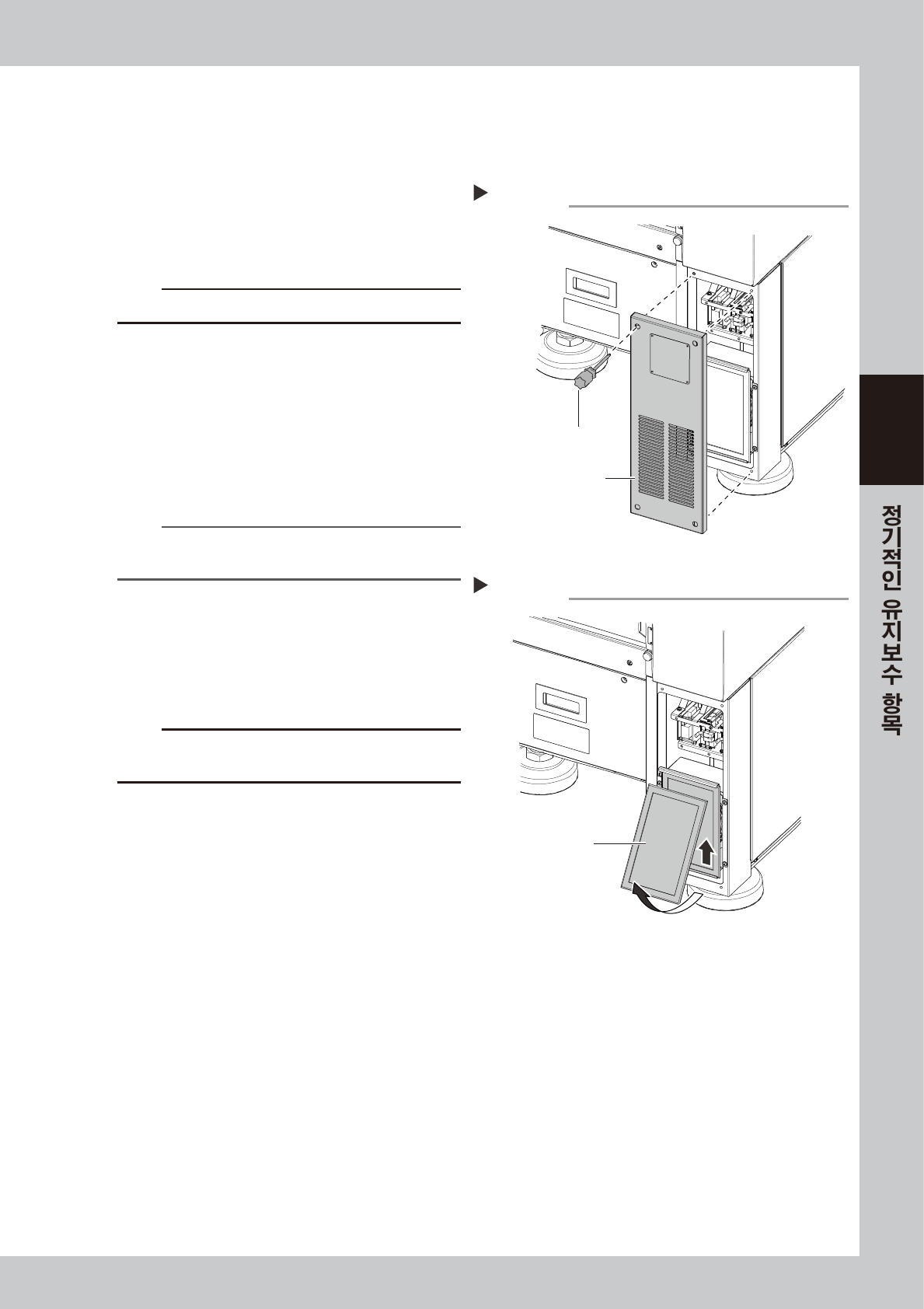 정기적인 유지보수 항목