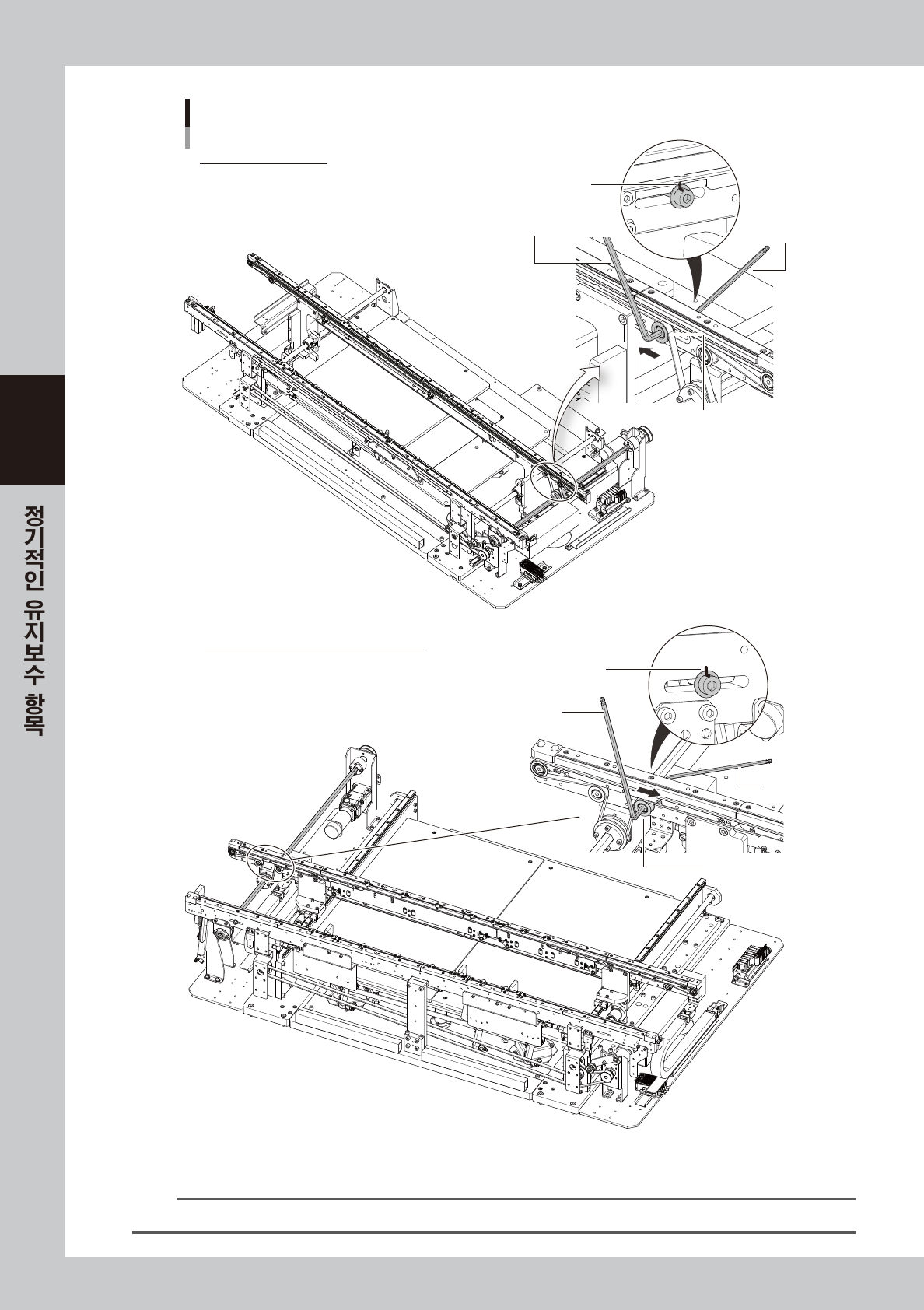 정기적인 유지보수 항목