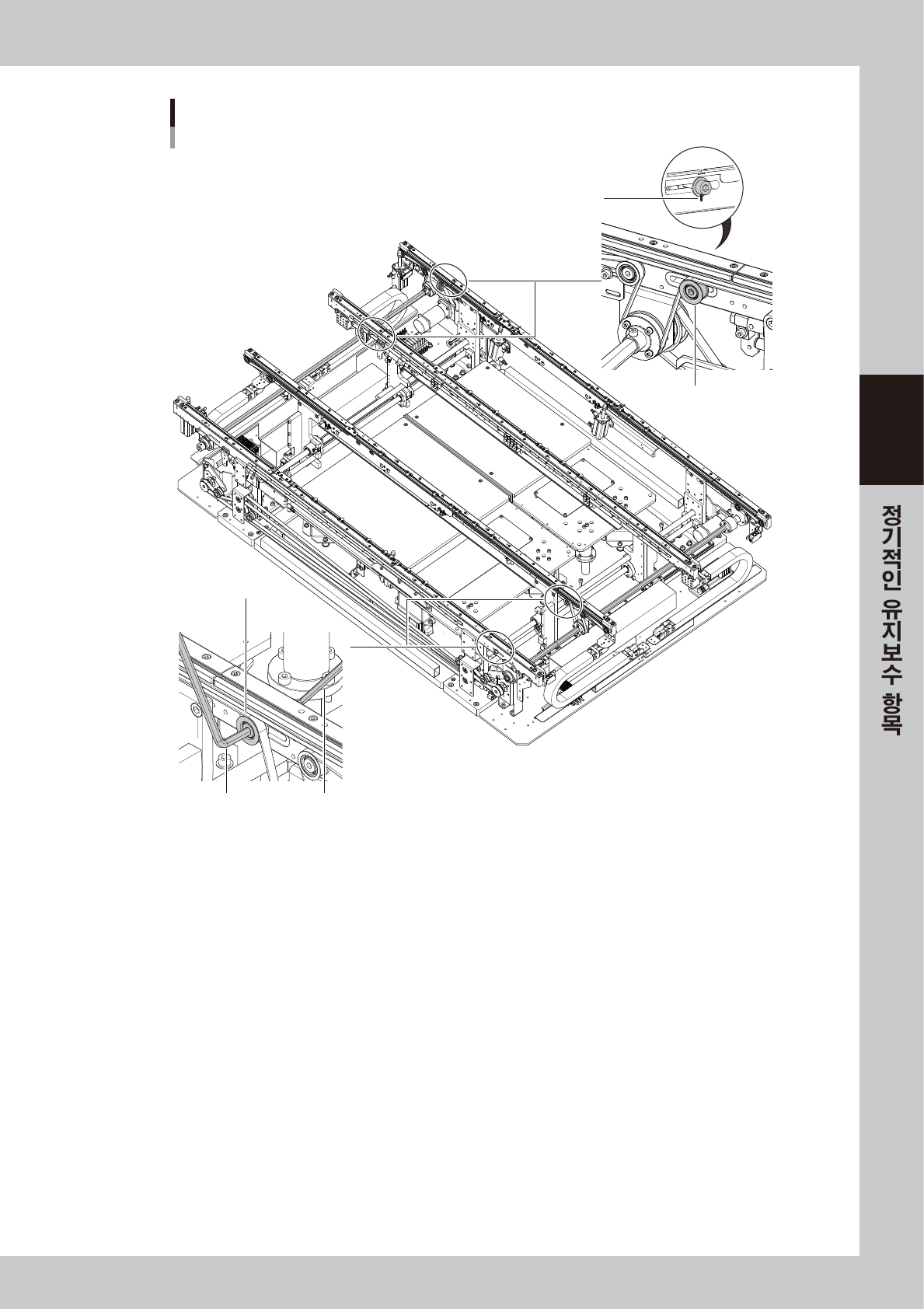 정기적인 유지보수 항목