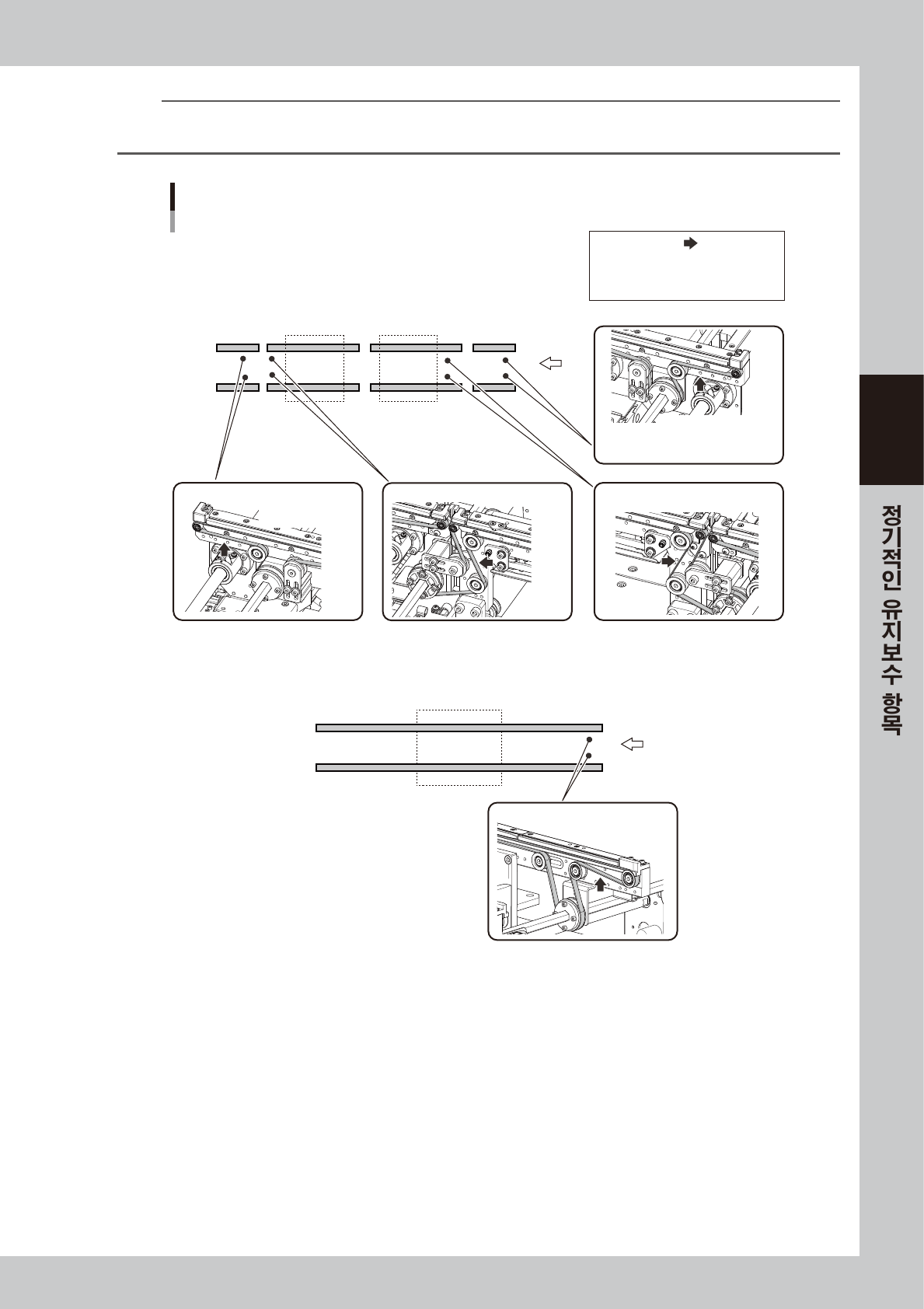 정기적인 유지보수 항목