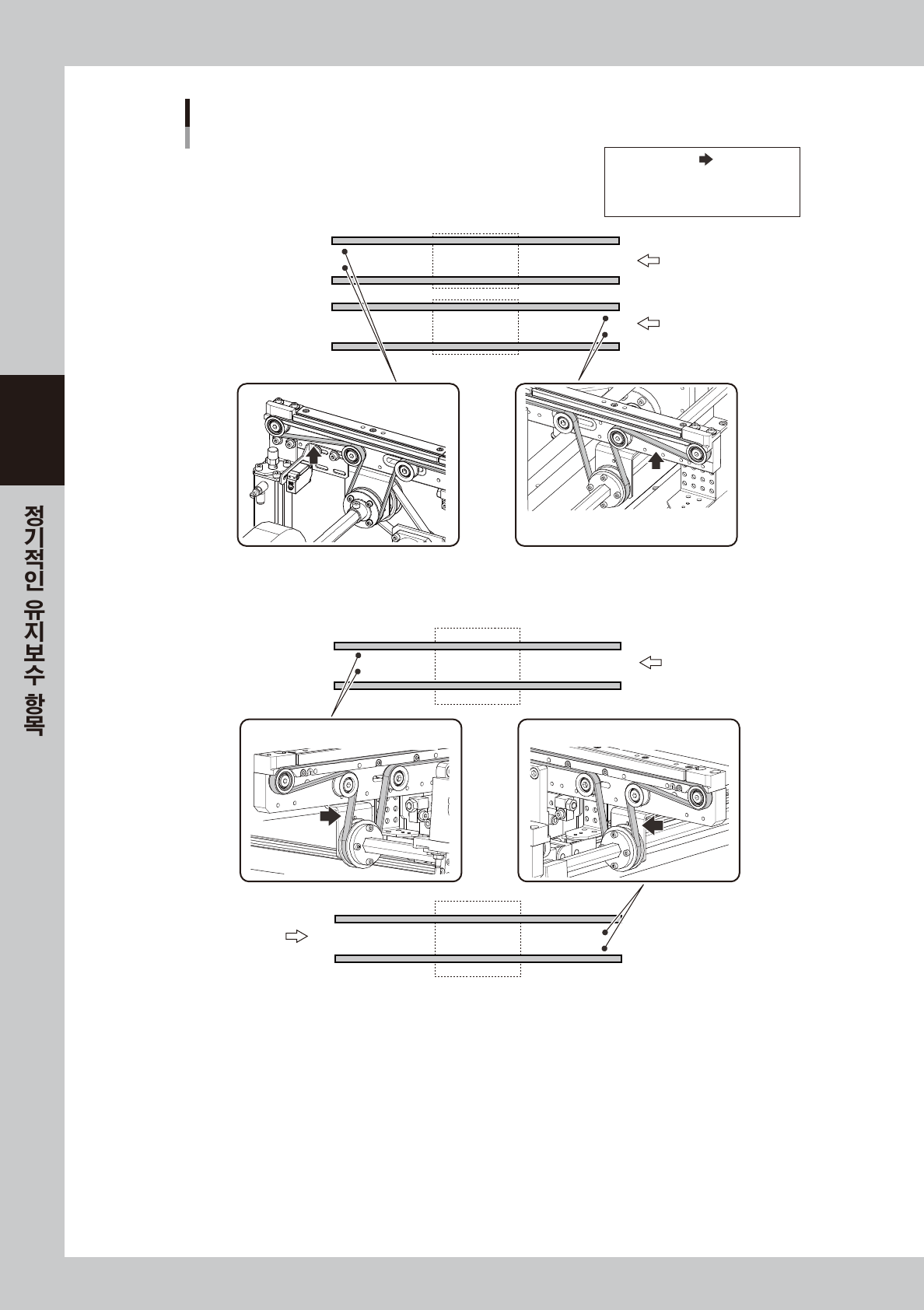 정기적인 유지보수 항목