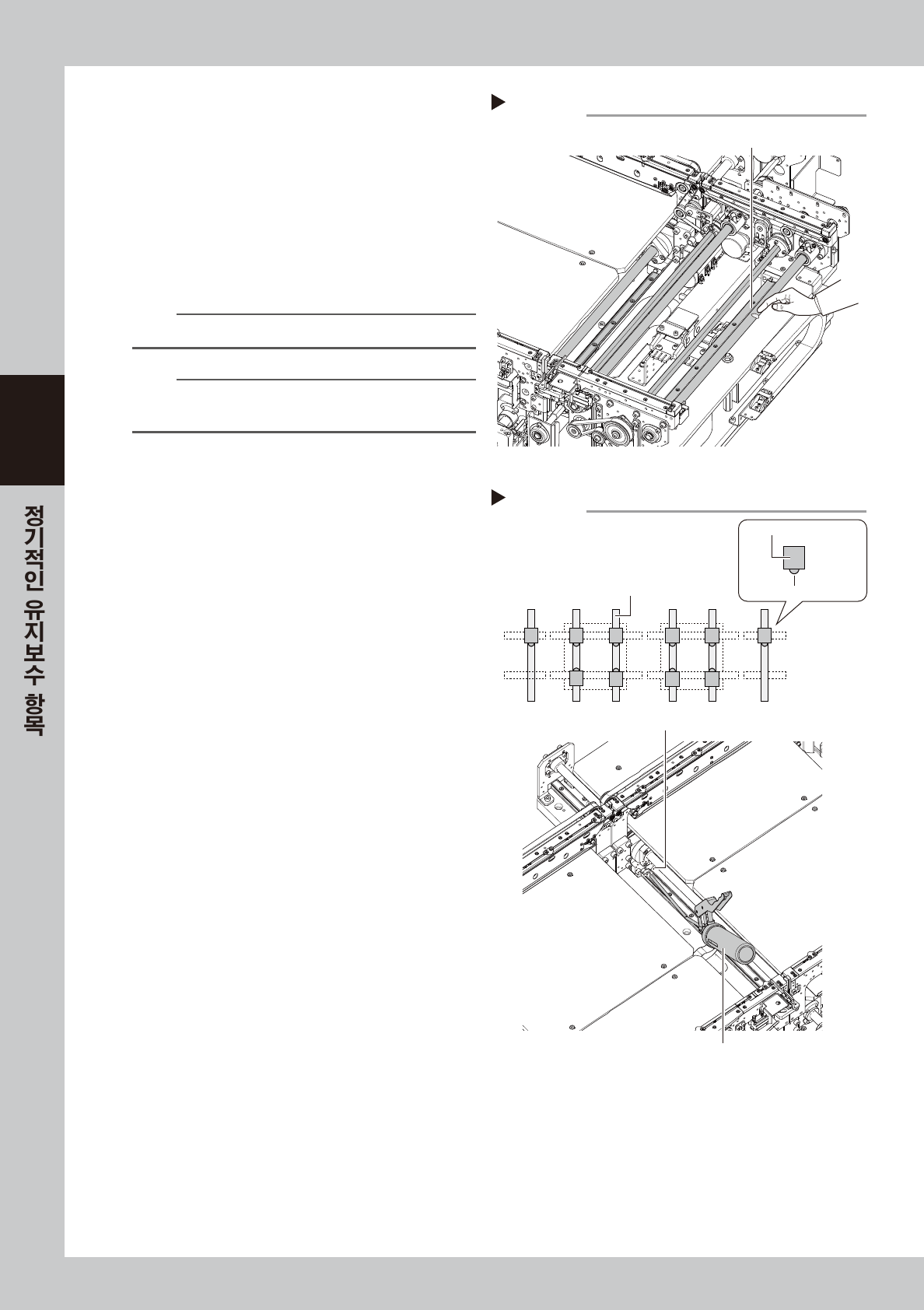 정기적인 유지보수 항목