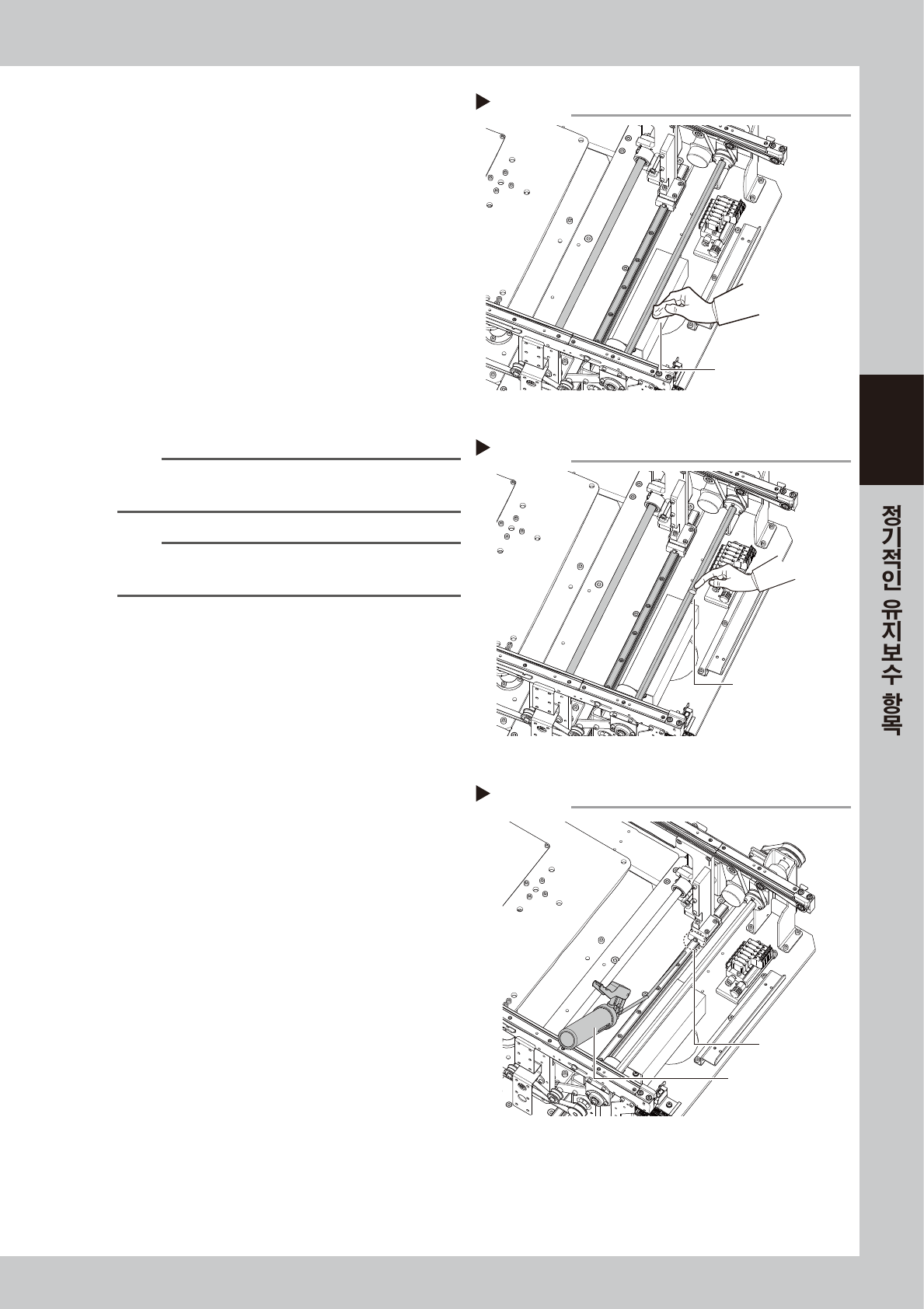 정기적인 유지보수 항목