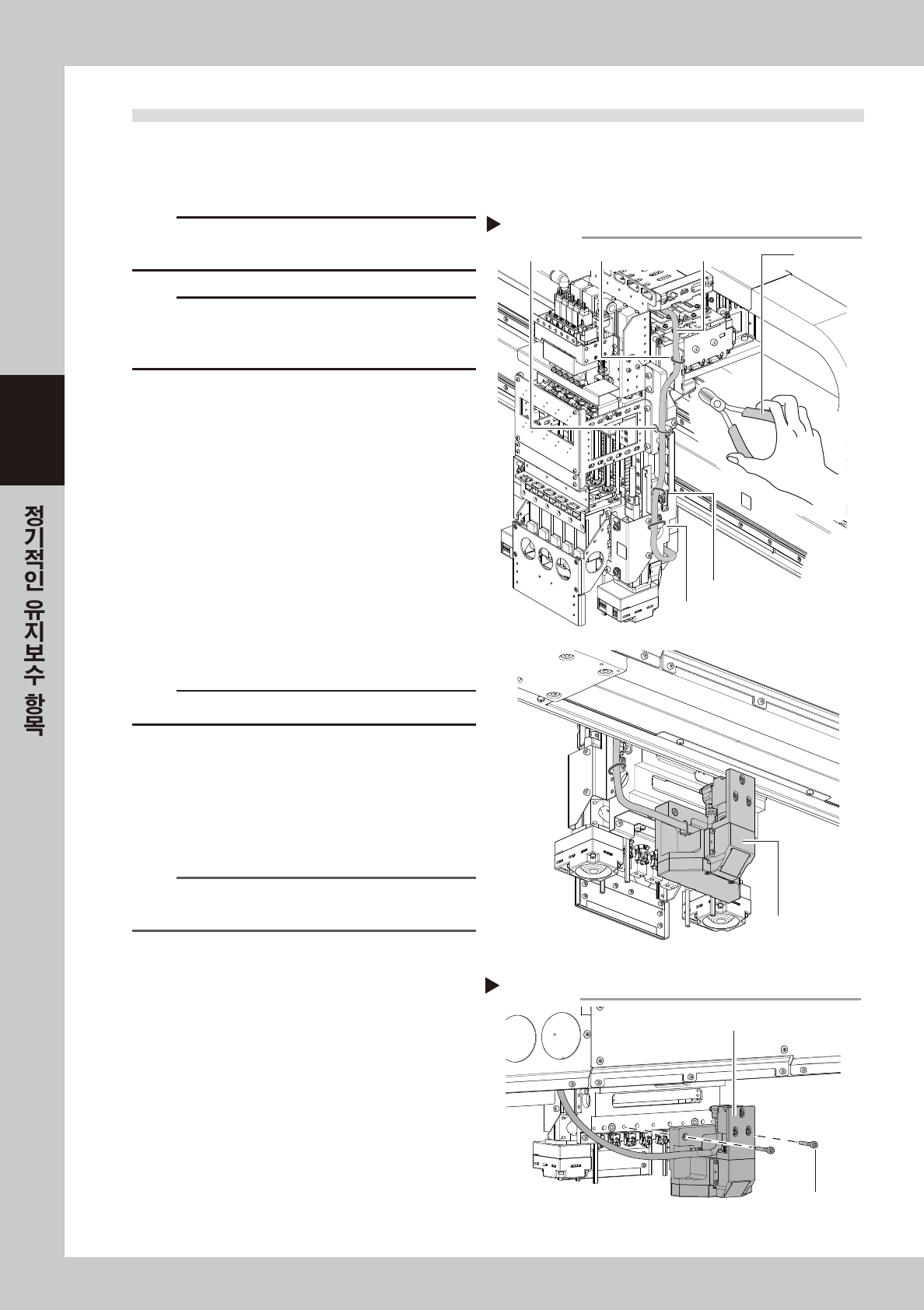 정기적인 유지보수 항목