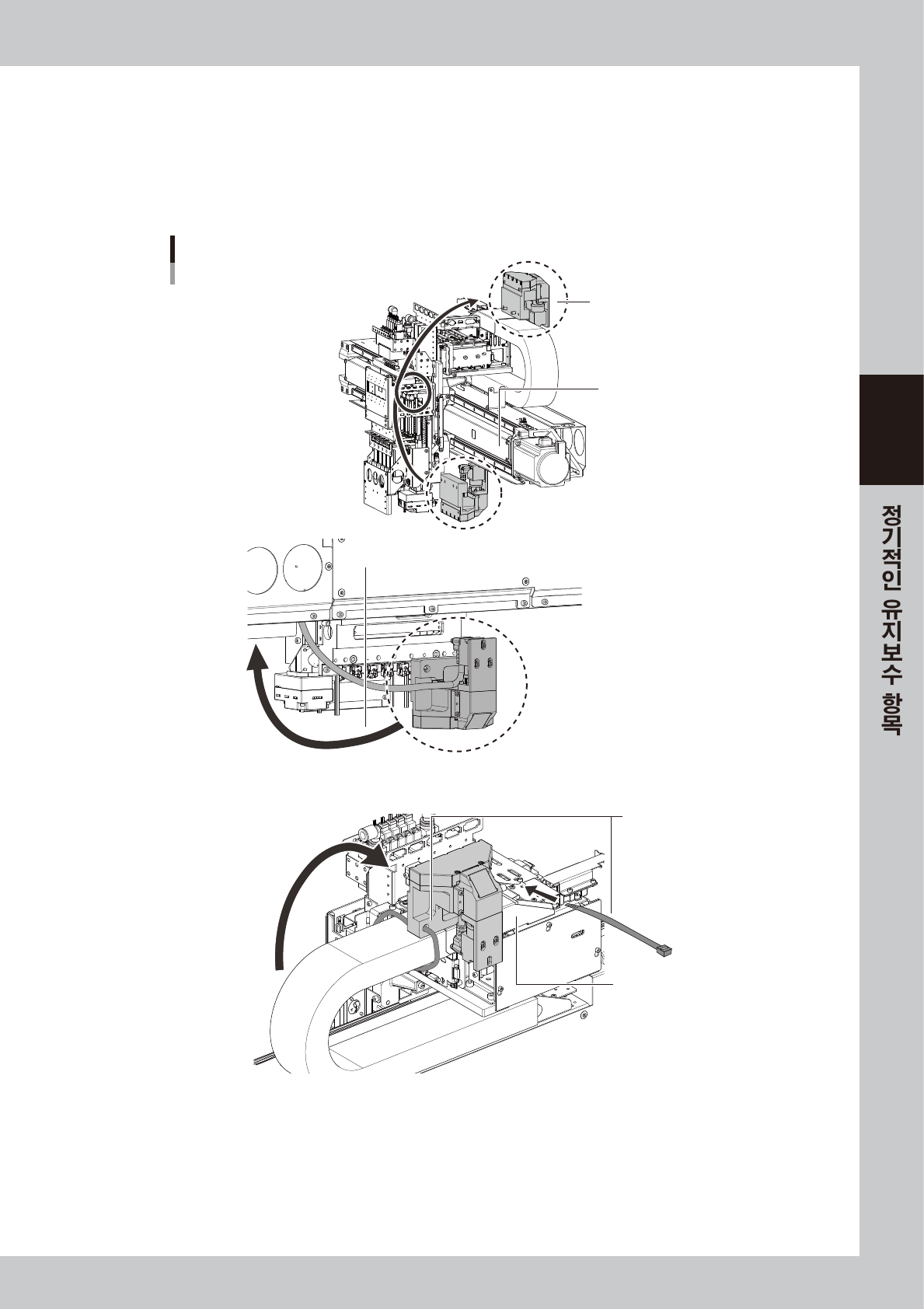 정기적인 유지보수 항목