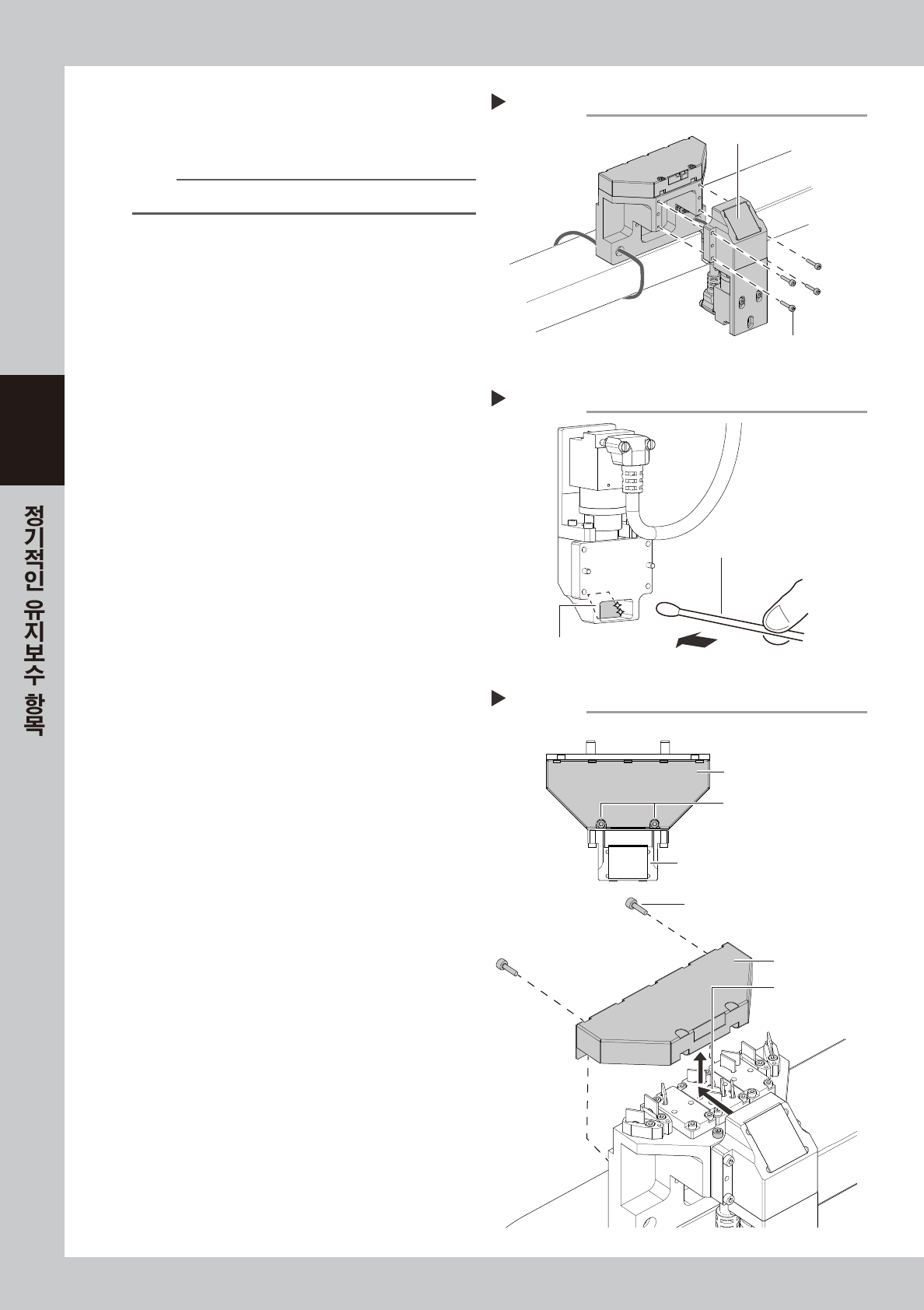 정기적인 유지보수 항목