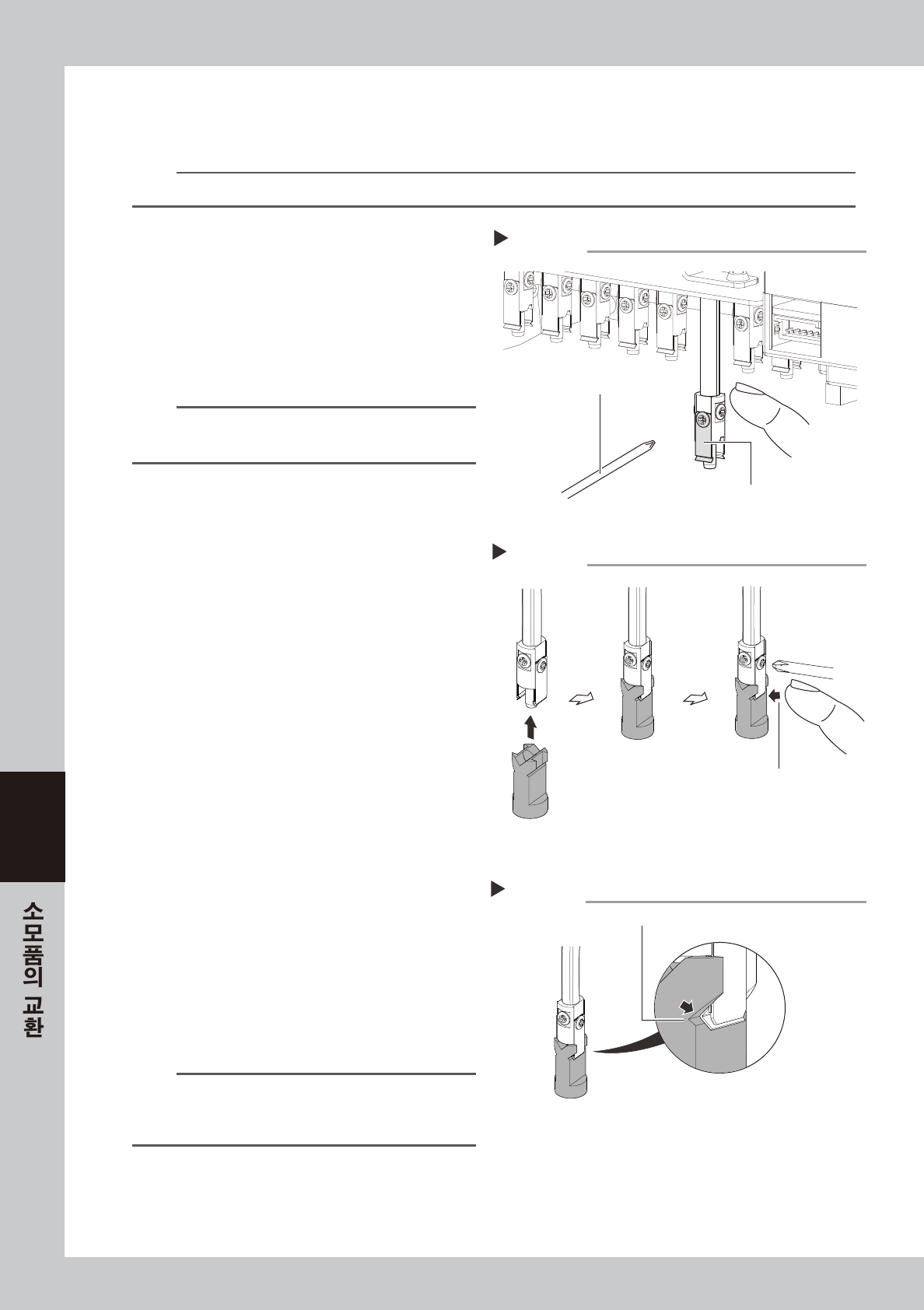 소모품의 교환