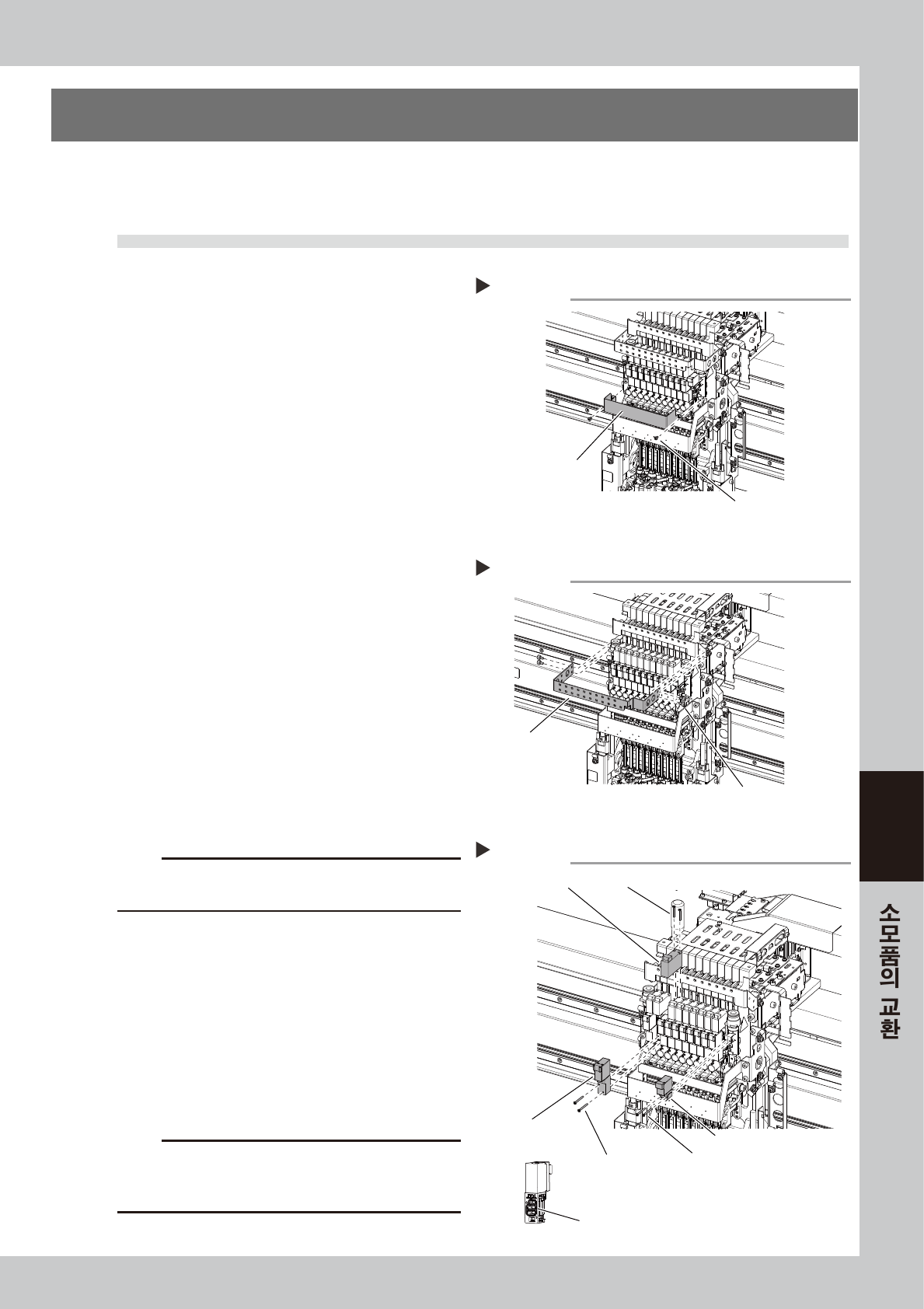 소모품의 교환