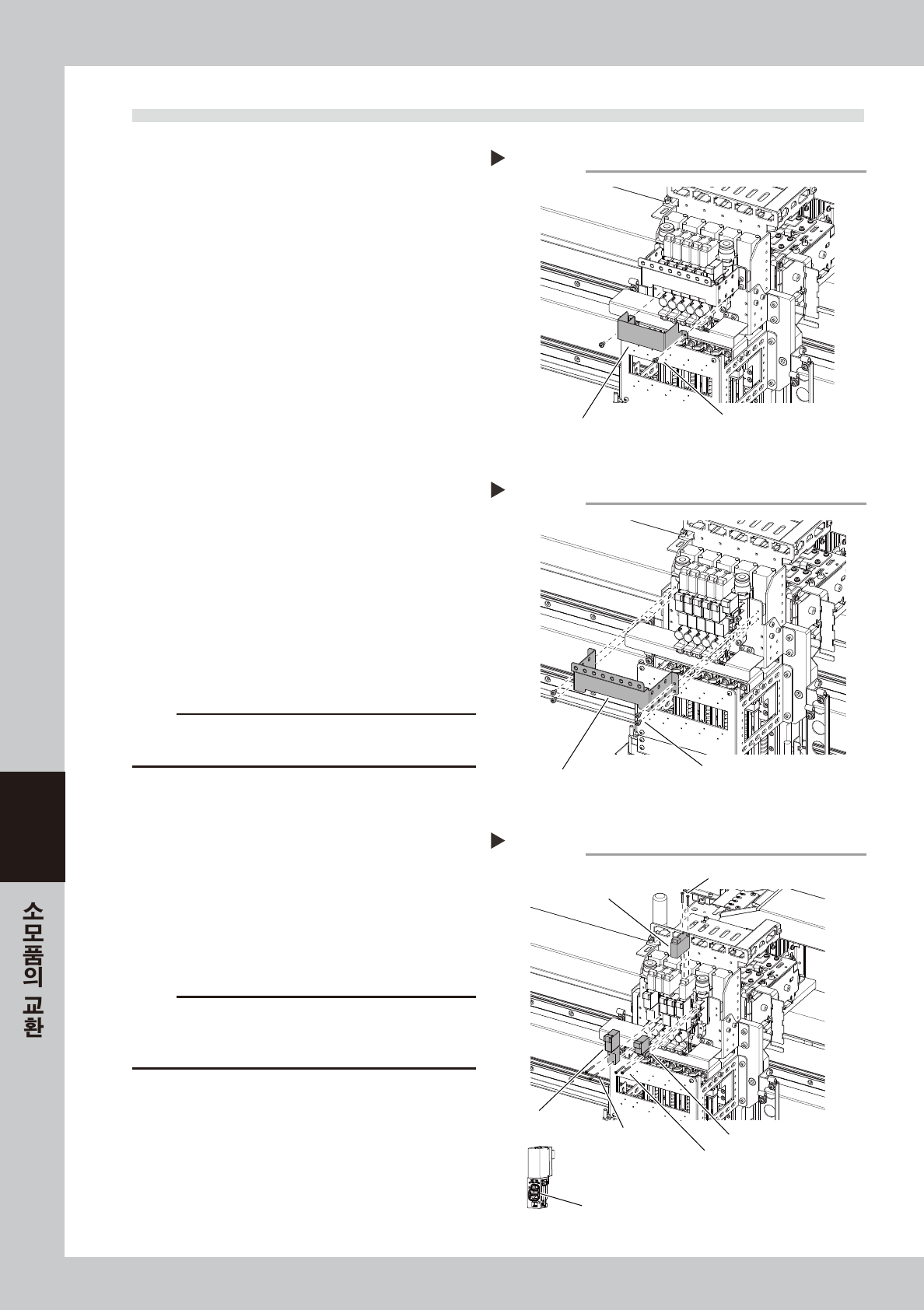 소모품의 교환