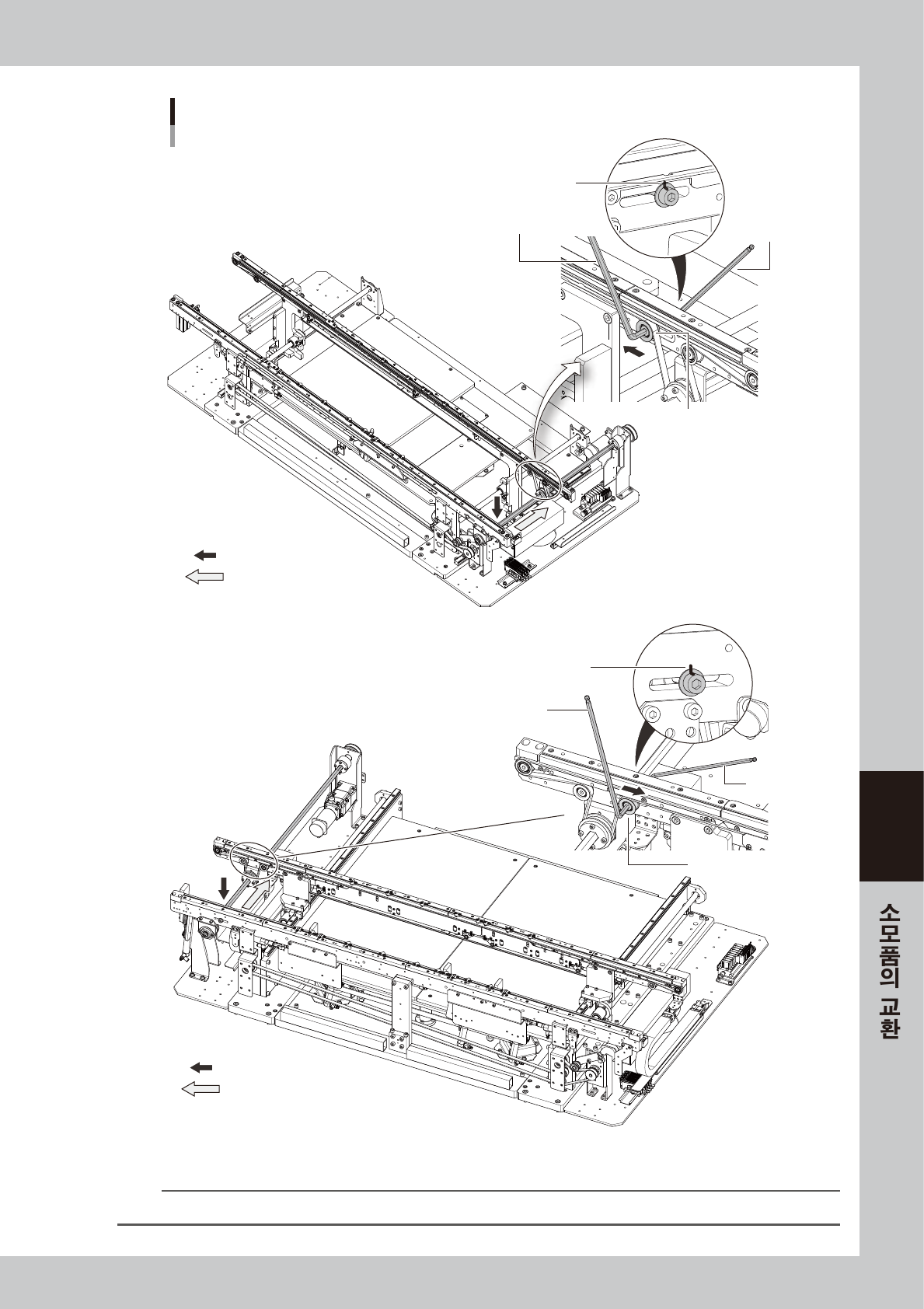 소모품의 교환