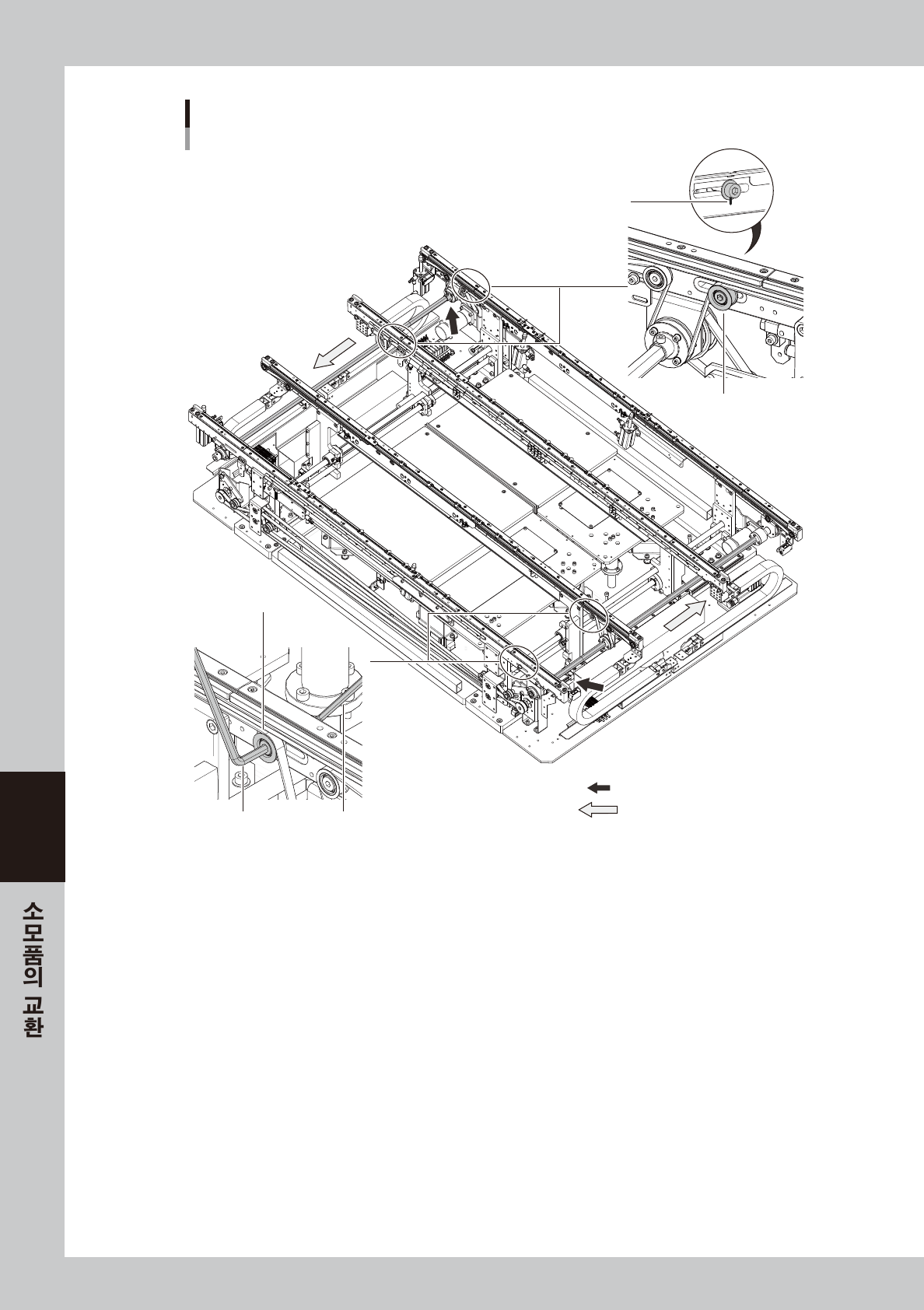 소모품의 교환