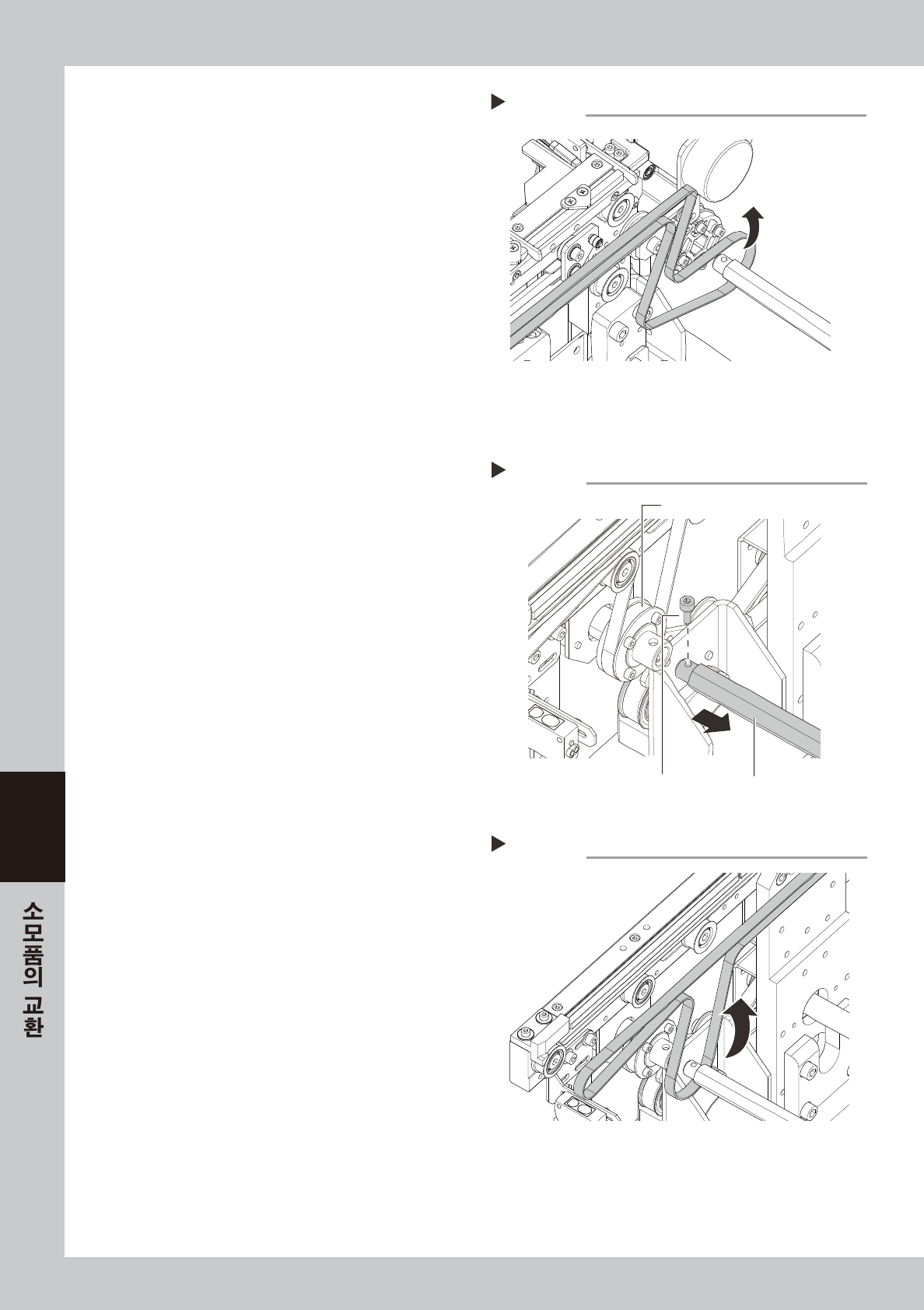 소모품의 교환