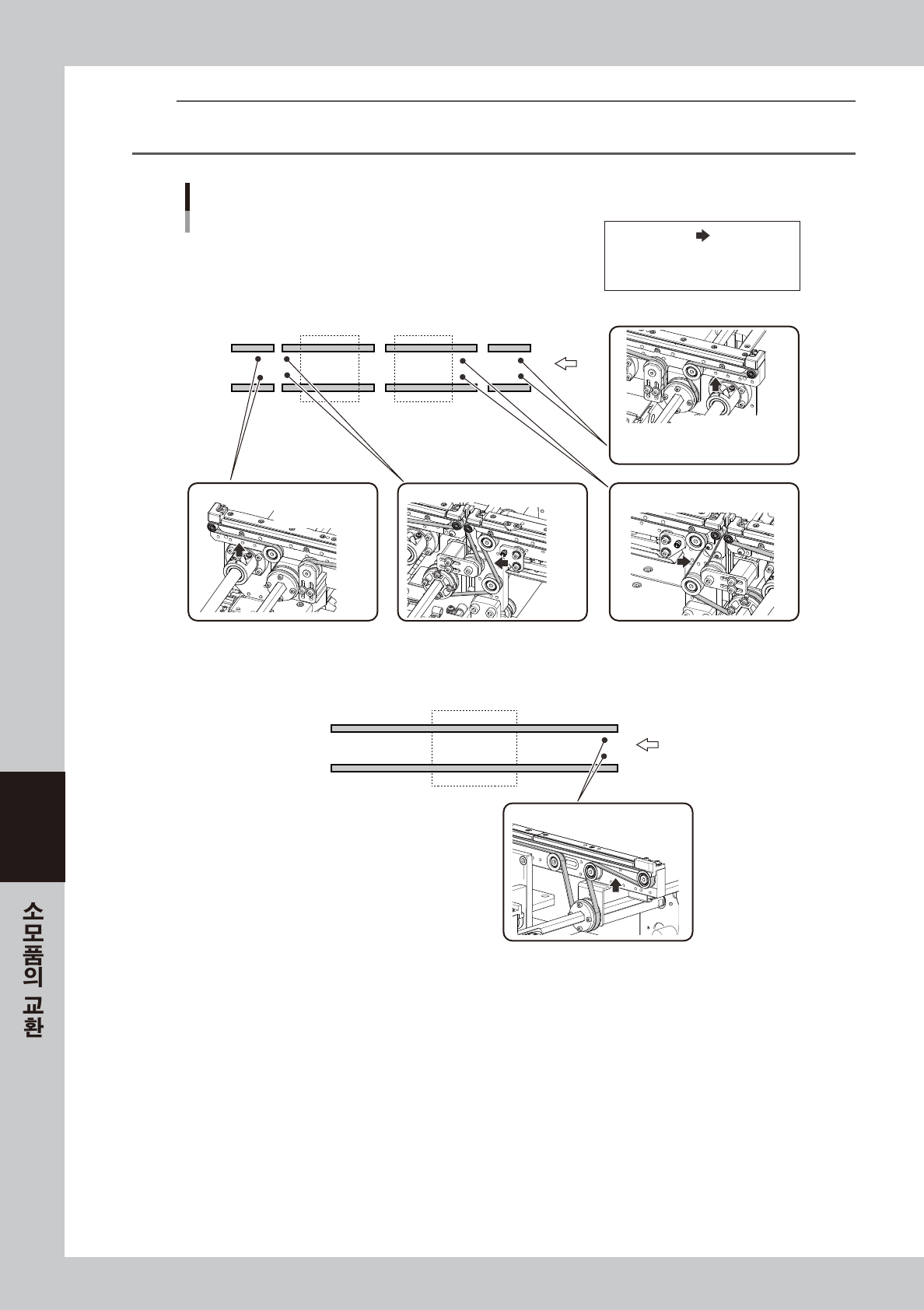 소모품의 교환