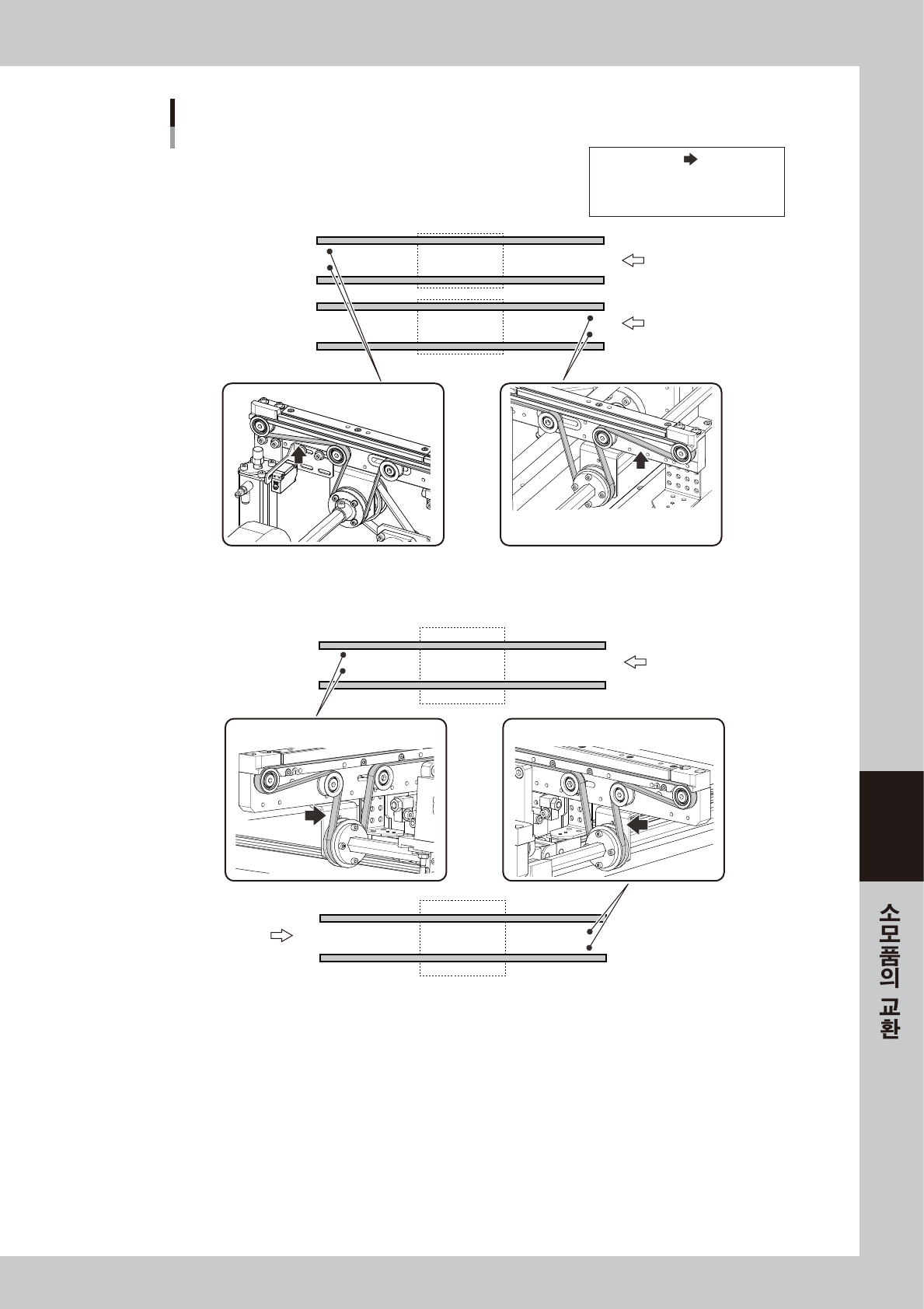 소모품의 교환