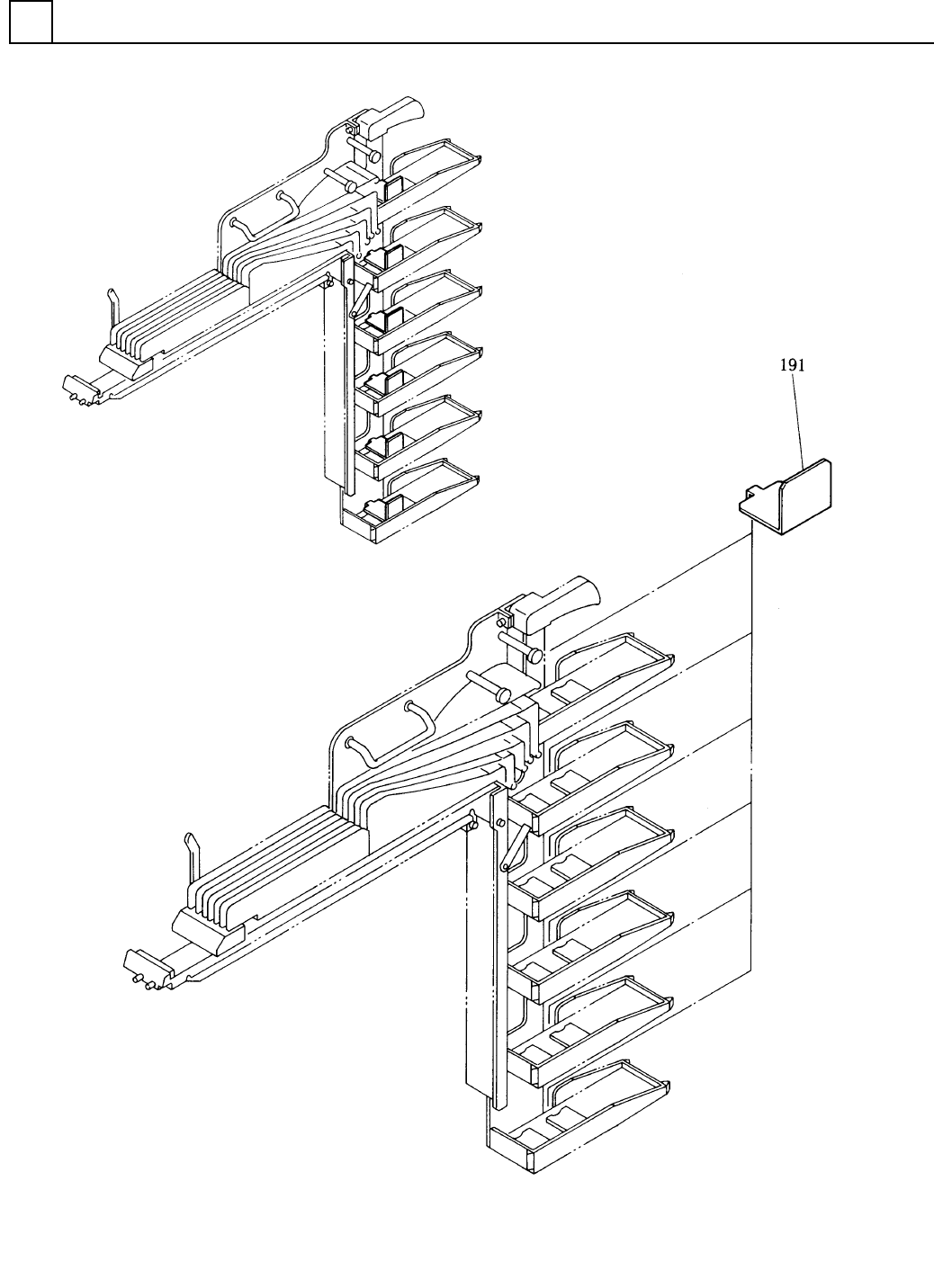 191