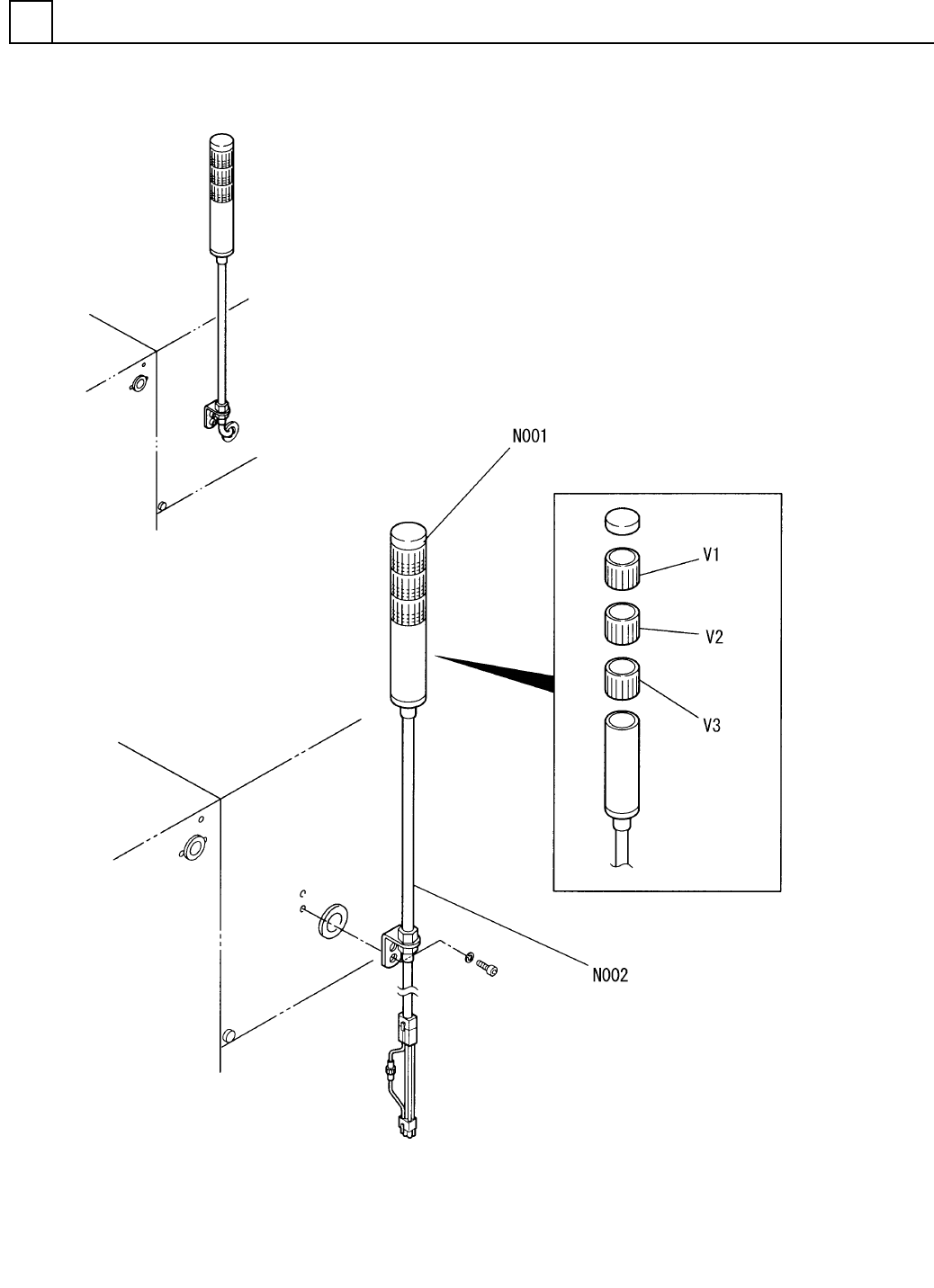 N001

V1

V2

V3

N002