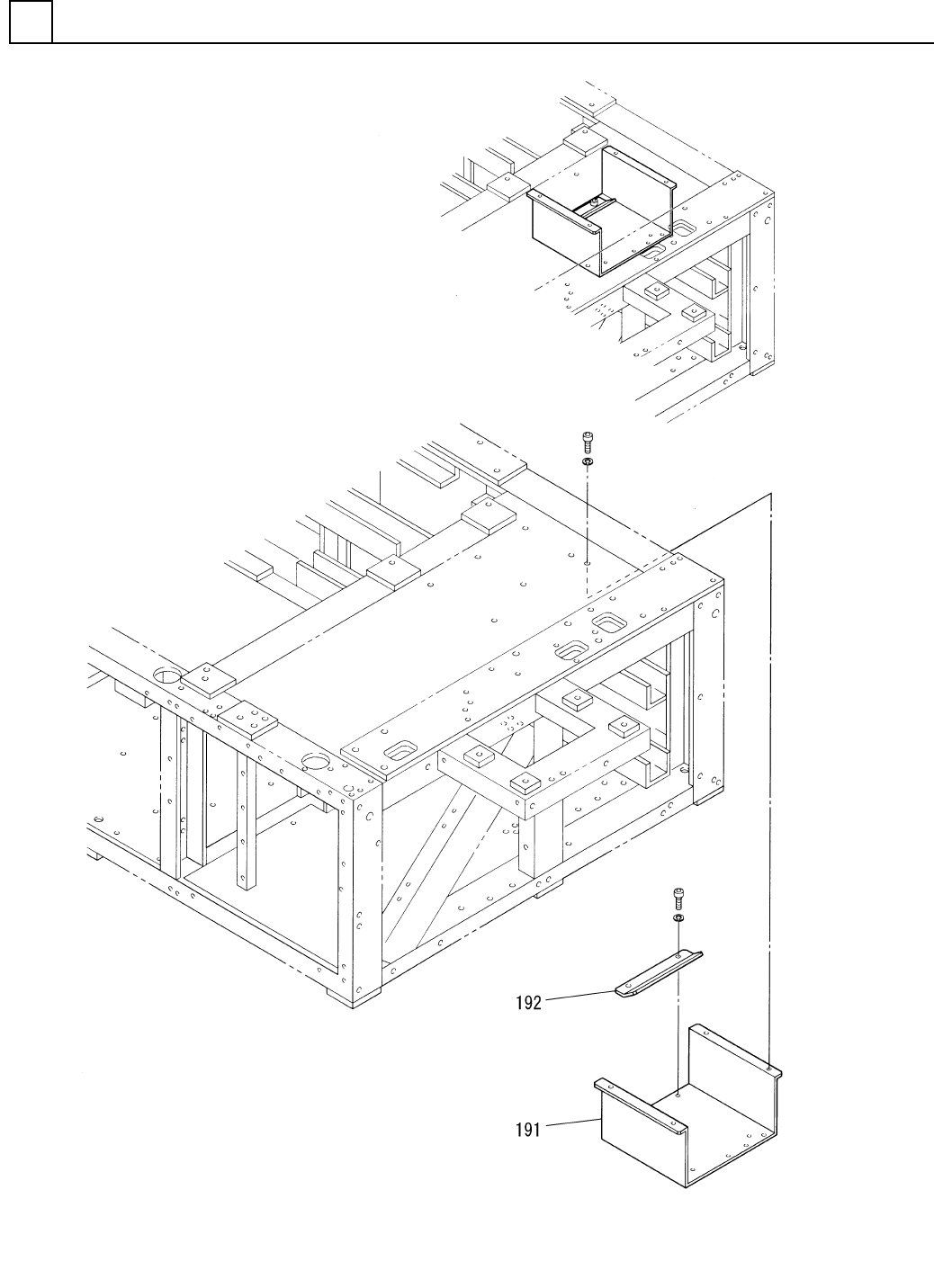 192

191