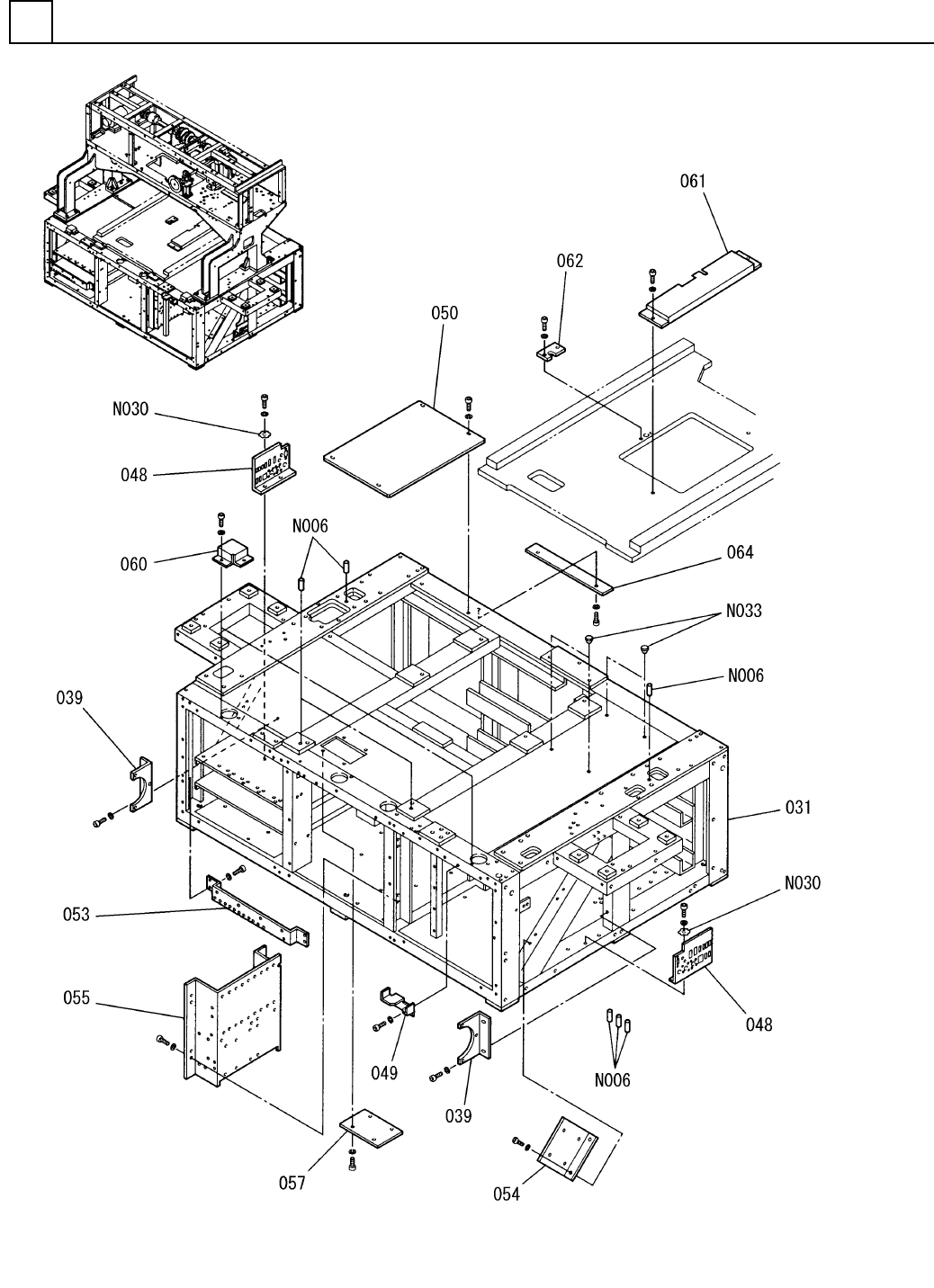 061
062
050
N030
048
N006
060
064
N033
N006
039
031
N030
053
055
048
049
N006
039
057
054