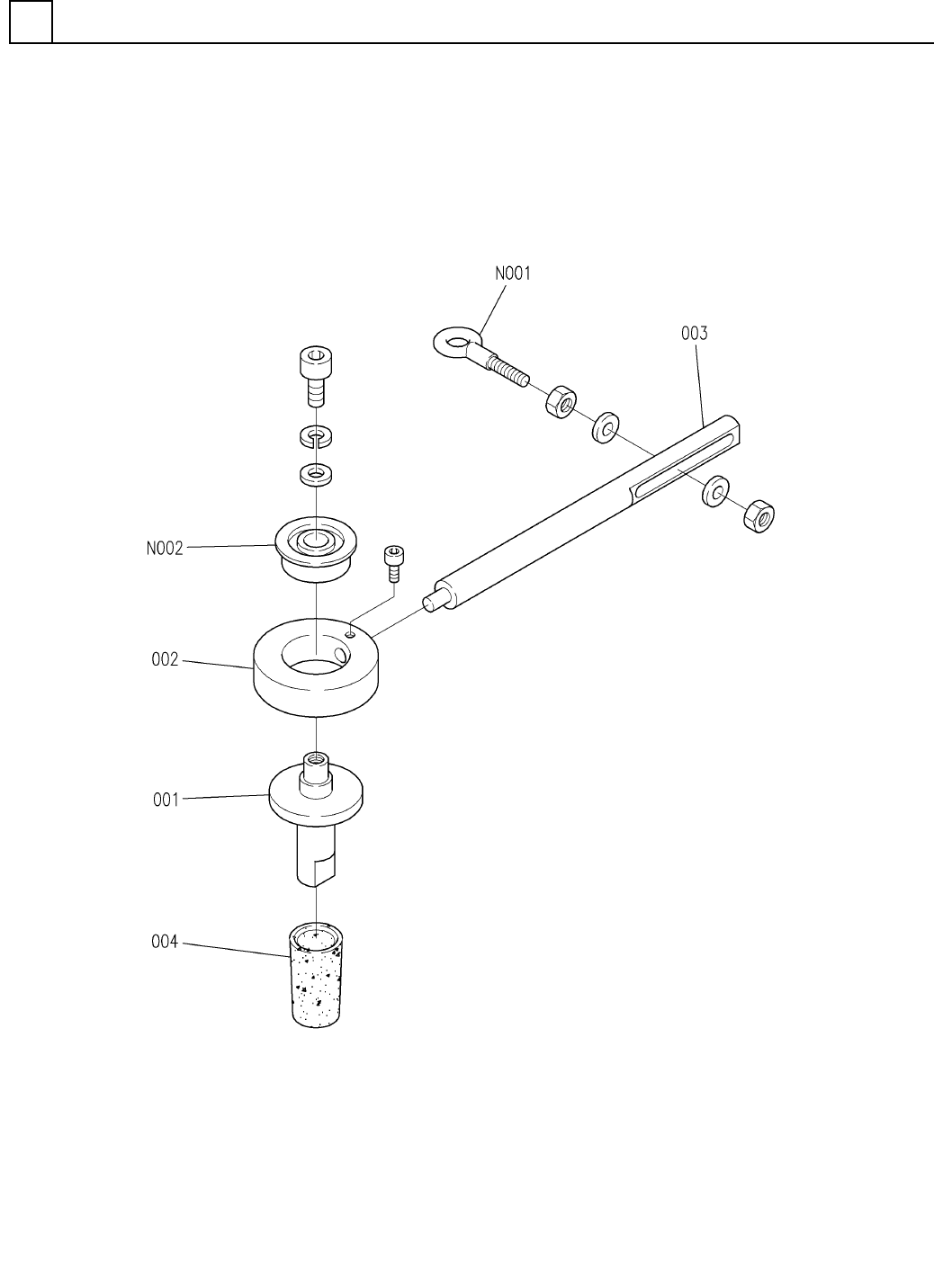 N001

003

N002

002

001

004