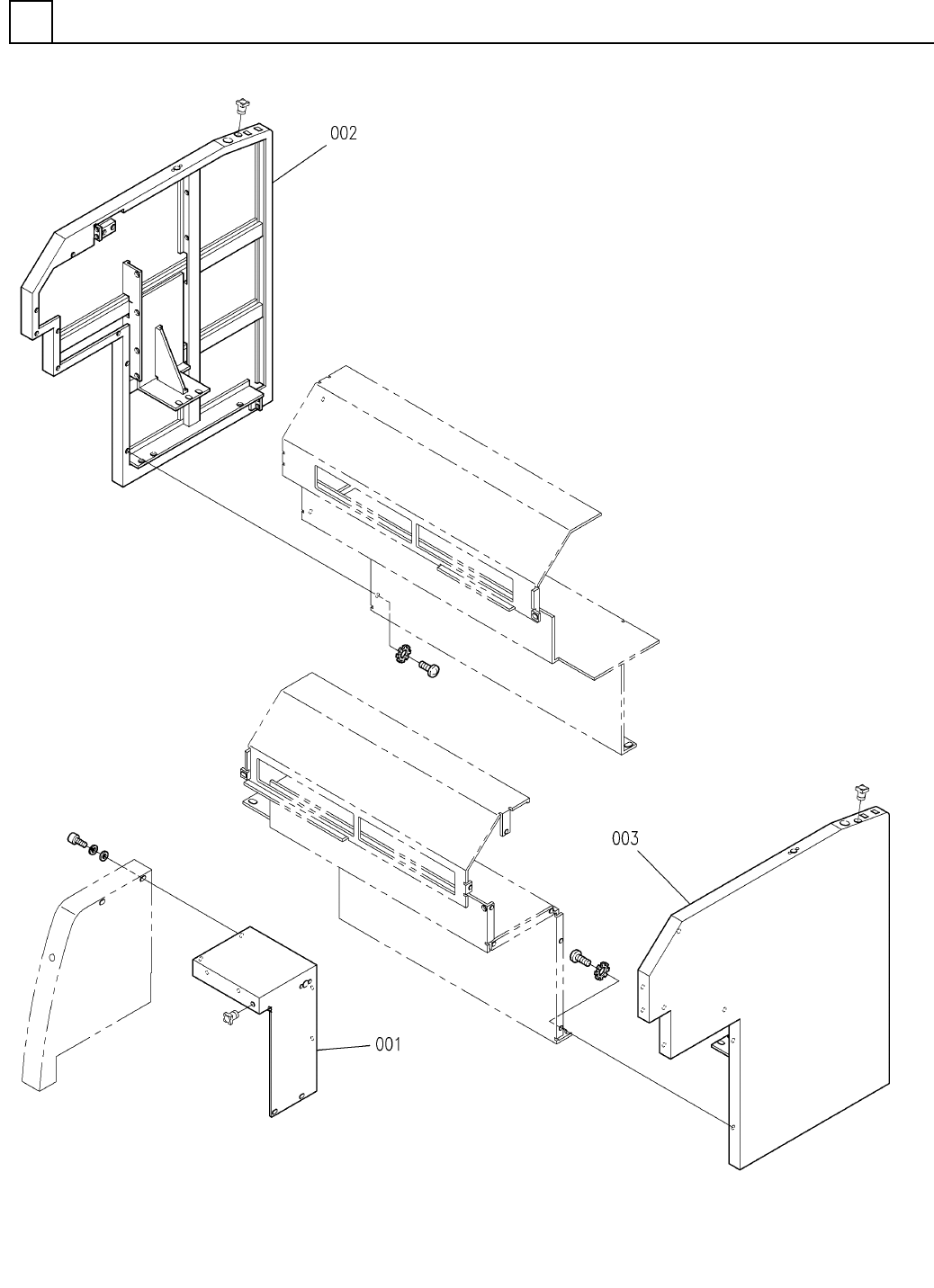 002

003

001