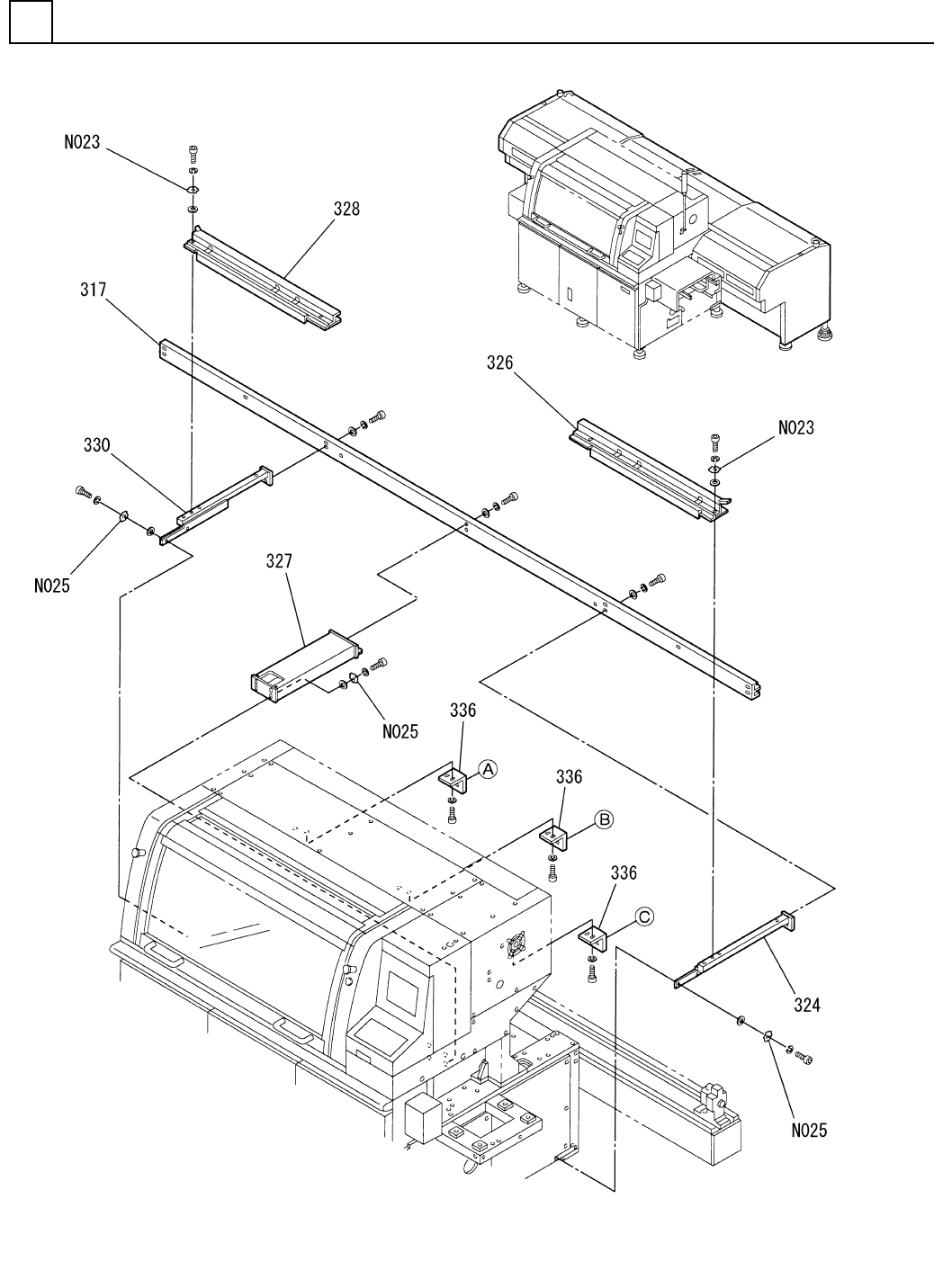 N023
328
317
326
N023
330
N025
327
N025
336
A
336
B
336
C
324
N025